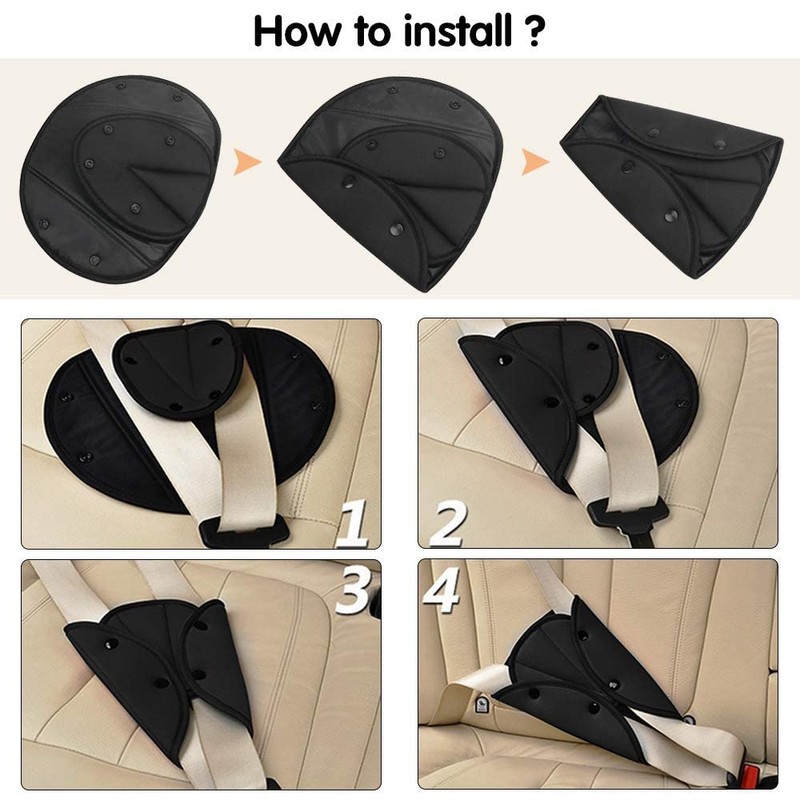 How to install ?

1

2

3

4