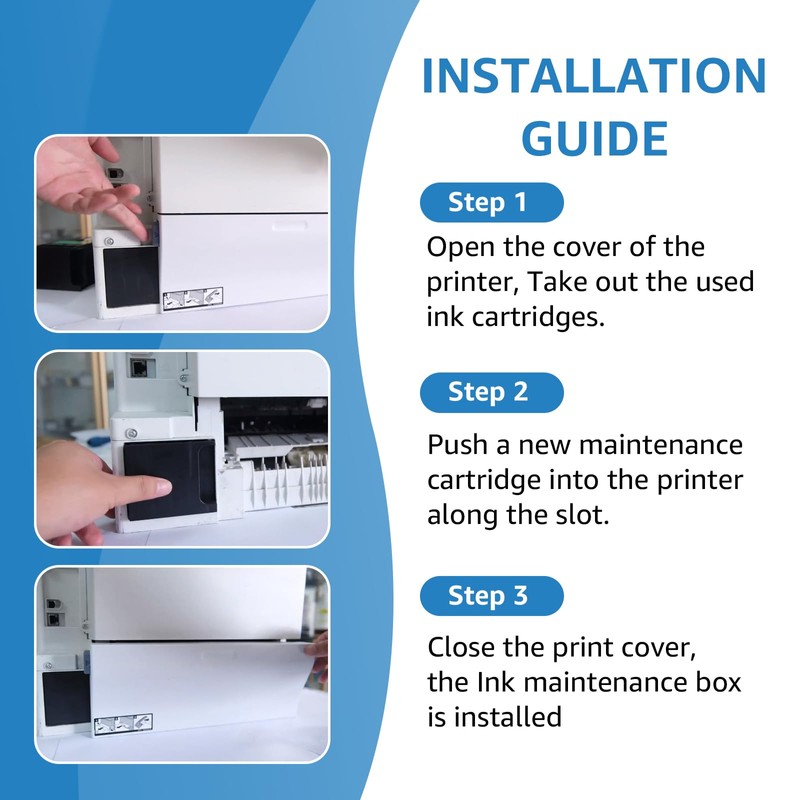 INSTALLATION GUIDE

Step 1

Open the cover of the printer, Take out the used ink cartridges.

Step 2

Push a new maintenance cartridge into the printer along the slot.

Step 3

Close the print cover, the Ink maintenance box is installed