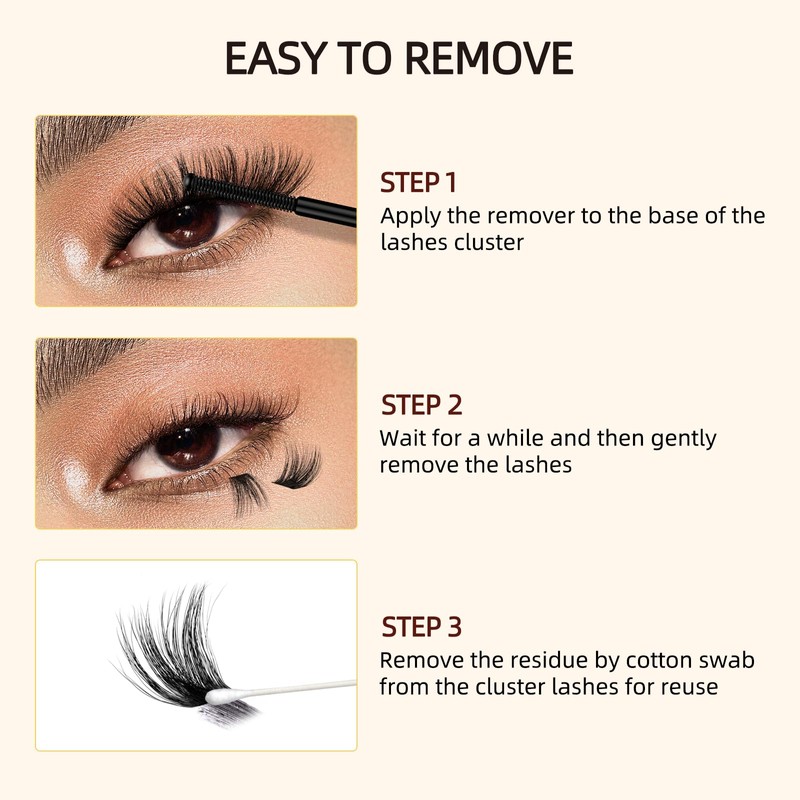 EASY TO REMOVE

STEP 1
Apply the remover to the base of the lashes cluster

STEP 2
Wait for a while and then gently remove the lashes

STEP 3
Remove the residue by cotton swab from the cluster lashes for reuse