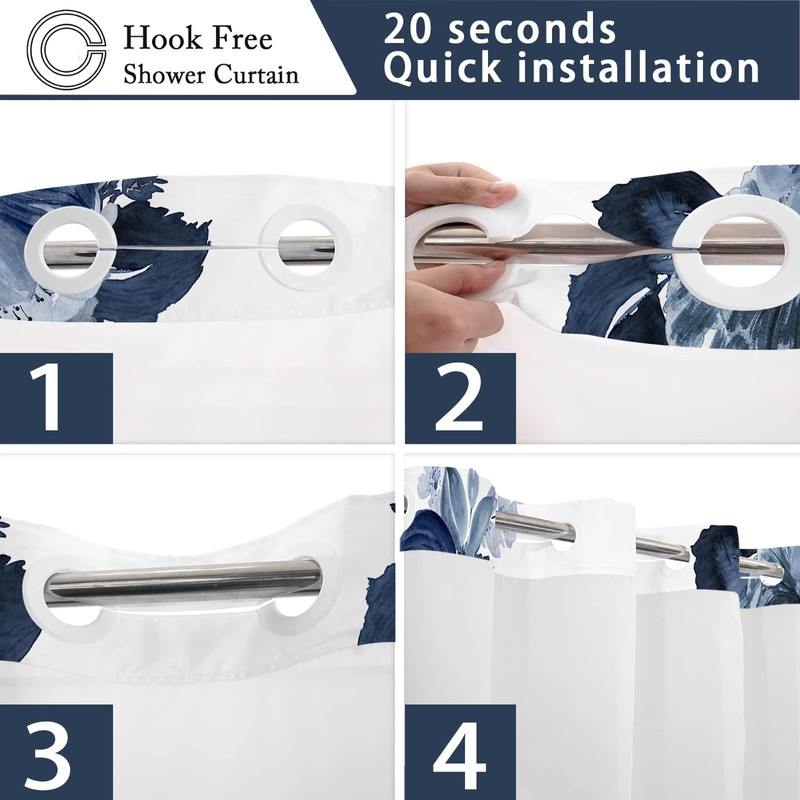 Hook Free
Shower Curtain

20 seconds
Quick installation

1

2

3

4