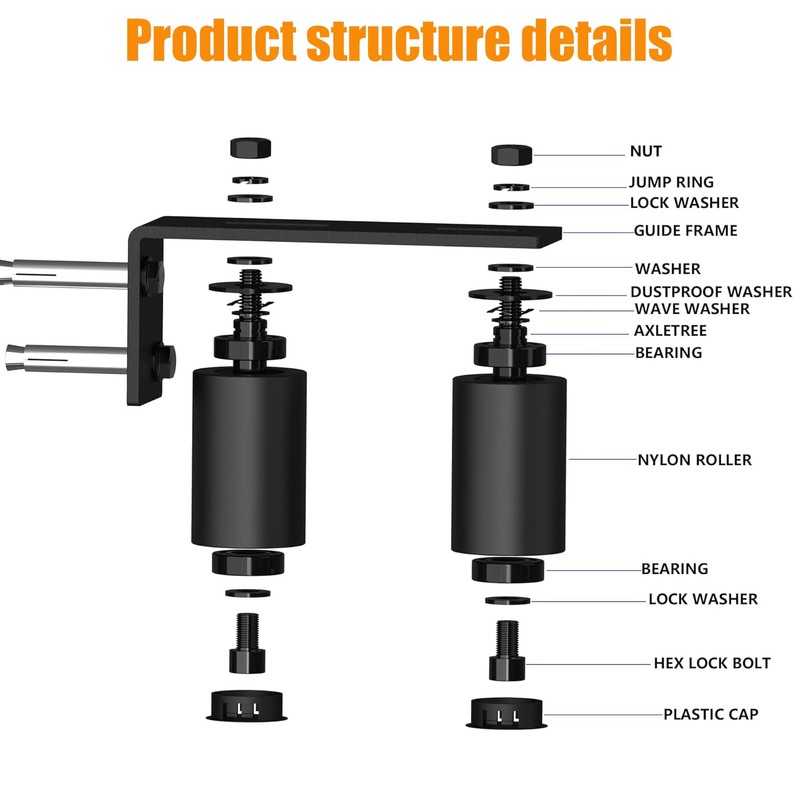 Product structure details

NUT
JUMP RING
LOCK WASHER
GUIDE FRAME
WASHER
DUSTPROOF WASHER
WAVE WASHER
AXLETREE
BEARING
NYLON ROLLER
BEARING
LOCK WASHER
HEX LOCK BOLT
PLASTIC CAP