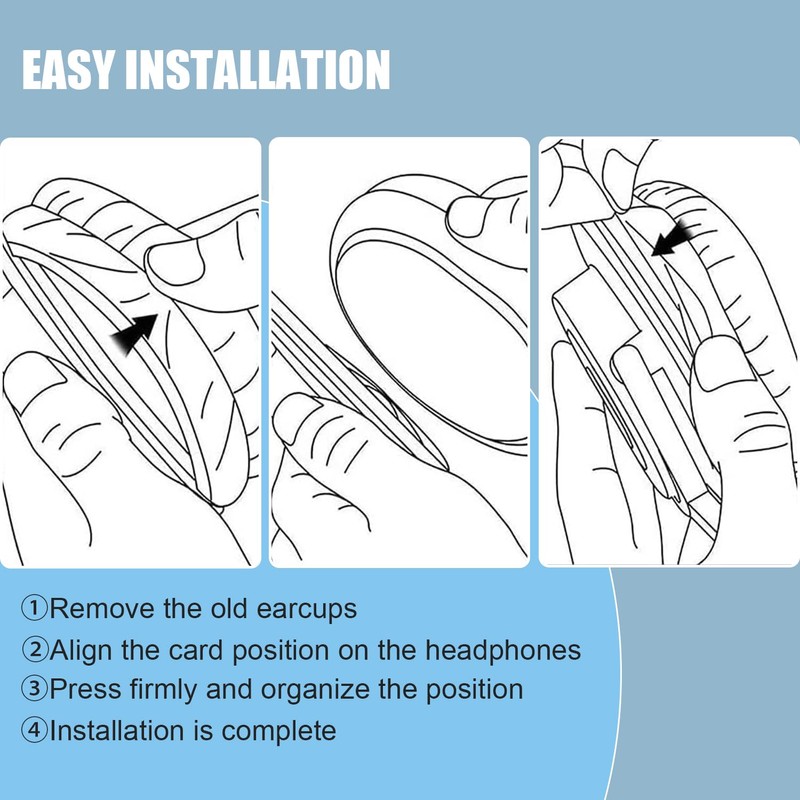 EASY INSTALLATION

①Remove the old earcups
②Align the card position on the headphones
③Press firmly and organize the position
④Installation is complete