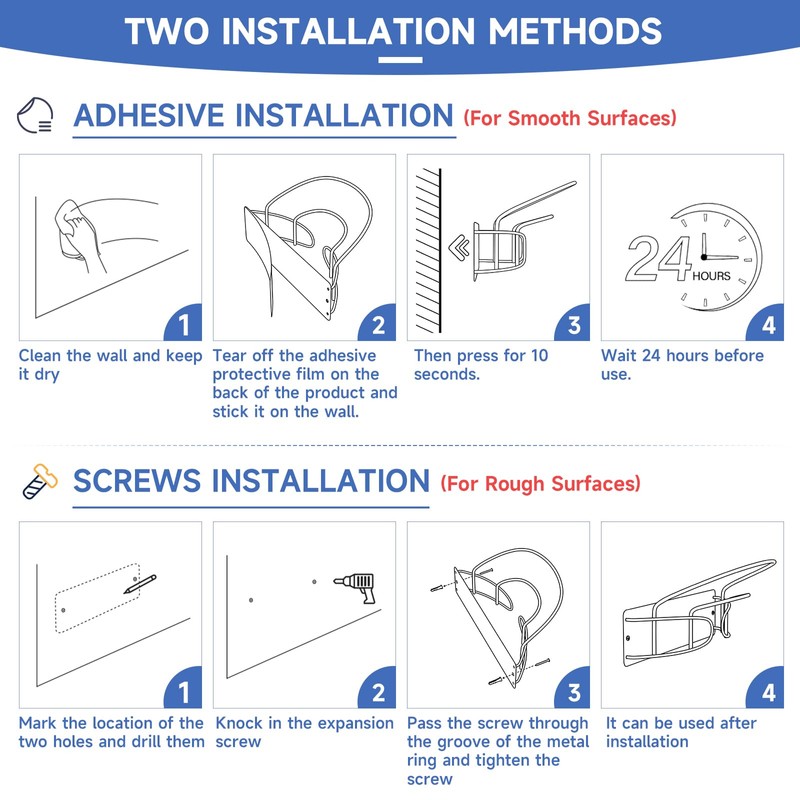 TWO INSTALLATION METHODS

ADHESIVE INSTALLATION (For Smooth Surfaces)

1
Clean the wall and keep it dry

2
Tear off the adhesive protective film on the back of the product and stick it on the wall.

3
Then press for 10 seconds.

24 HOURS
4
Wait 24 hours before use.

SCREWS INSTALLATION (For Rough Surfaces)

1
Mark the location of the two holes and drill them

2
Knock in the expansion screw

3
Pass the screw through the groove of the metal ring and tighten the screw

4
It can be used after installation