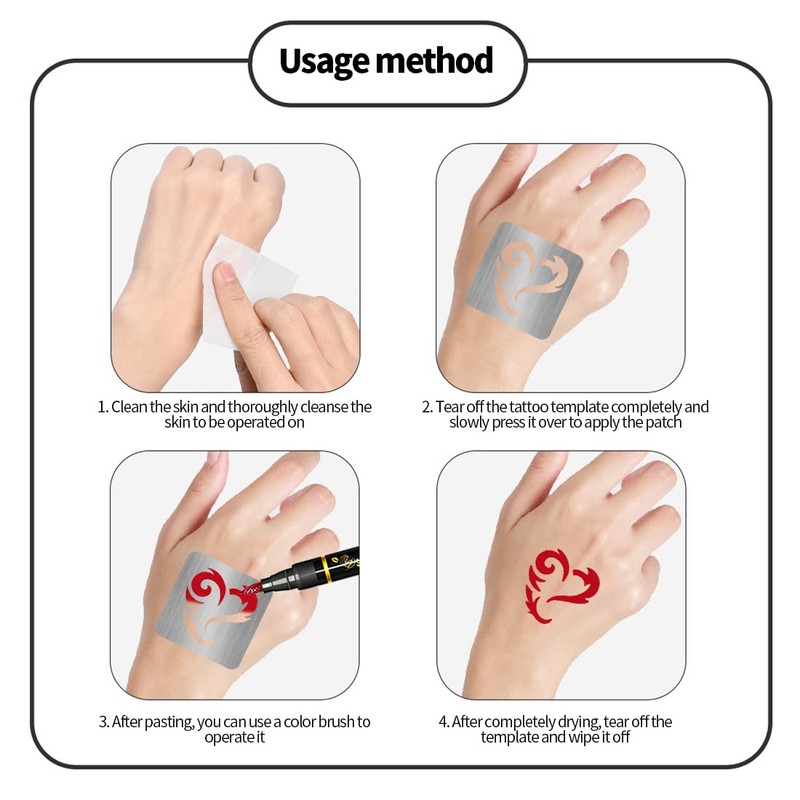 Usage method

1. Clean the skin and thoroughly cleanse the skin to be operated on

2. Tear off the tattoo template completely and slowly press it over to apply the patch

3. After pasting, you can use a color brush to operate it

4. After completely drying, tear off the template and wipe it off