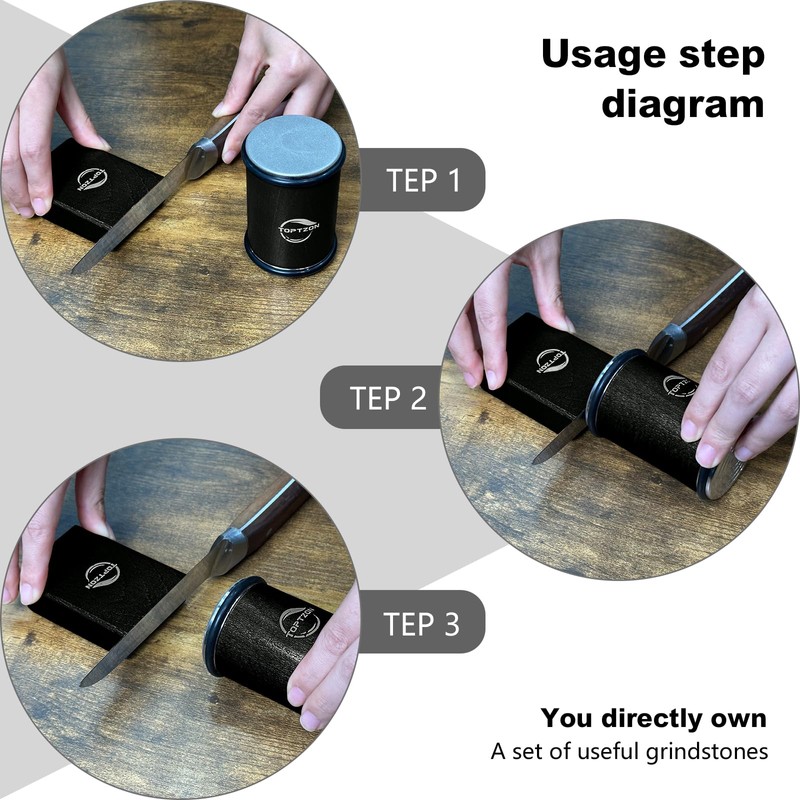 Usage step diagram

TOPTZON

TOPTZON

TEP 1

TOPTZON

TOPTZON

TEP 2

TOPTZON

TOPTZON

TEP 3

You directly own
A set of useful grindstones