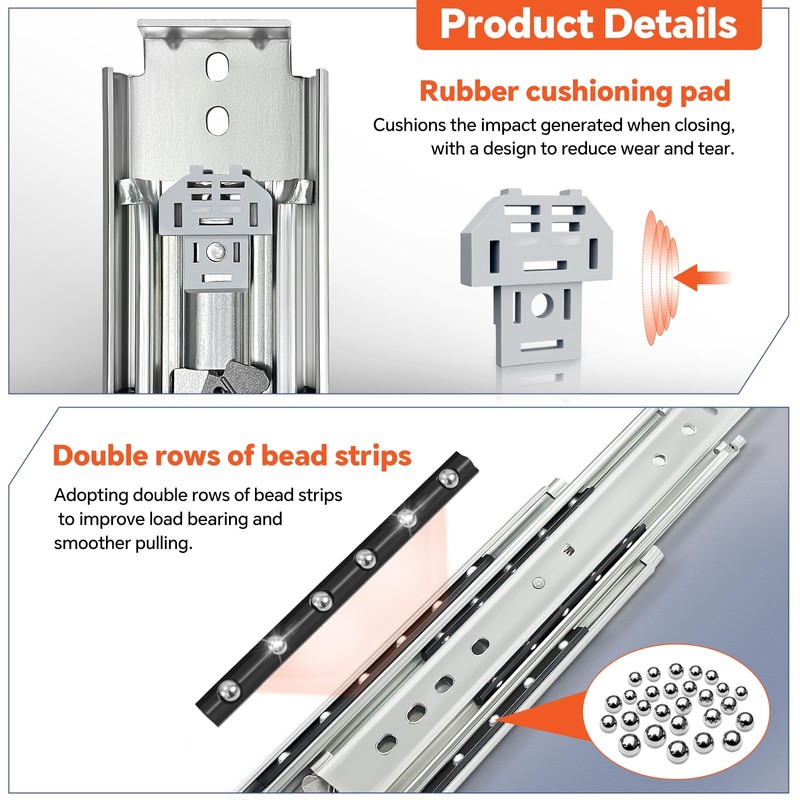 Product Details

Rubber cushioning pad

Cushions the impact generated when closing, with a design to reduce wear and tear.

Double rows of bead strips

Adopting double rows of bead strips to improve load bearing and smoother pulling.