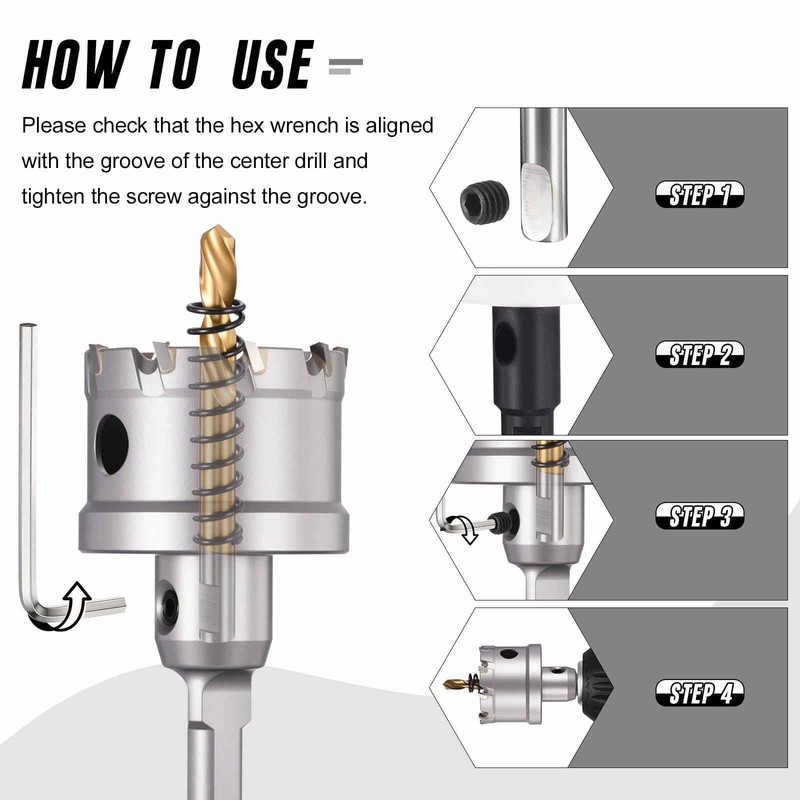 HOW TO USE

Please check that the hex wrench is aligned with the groove of the center drill and tighten the screw against the groove.

STEP 1

STEP 2

STEP 3

STEP 4