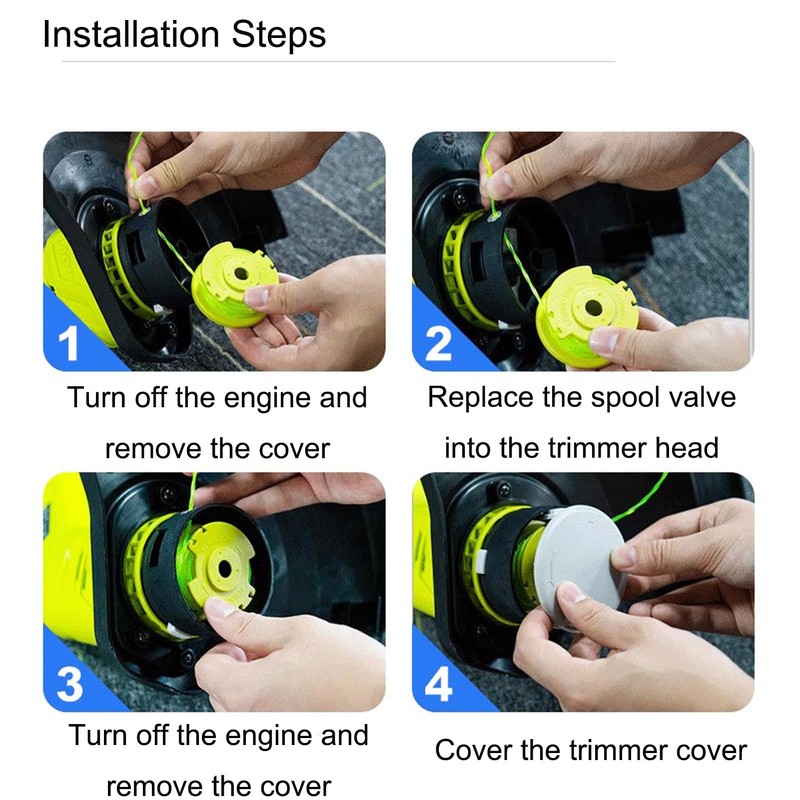 Installation Steps

1

Turn off the engine and remove the cover

2

Replace the spool valve into the trimmer head

3

Turn off the engine and remove the cover

4

Cover the trimmer cover