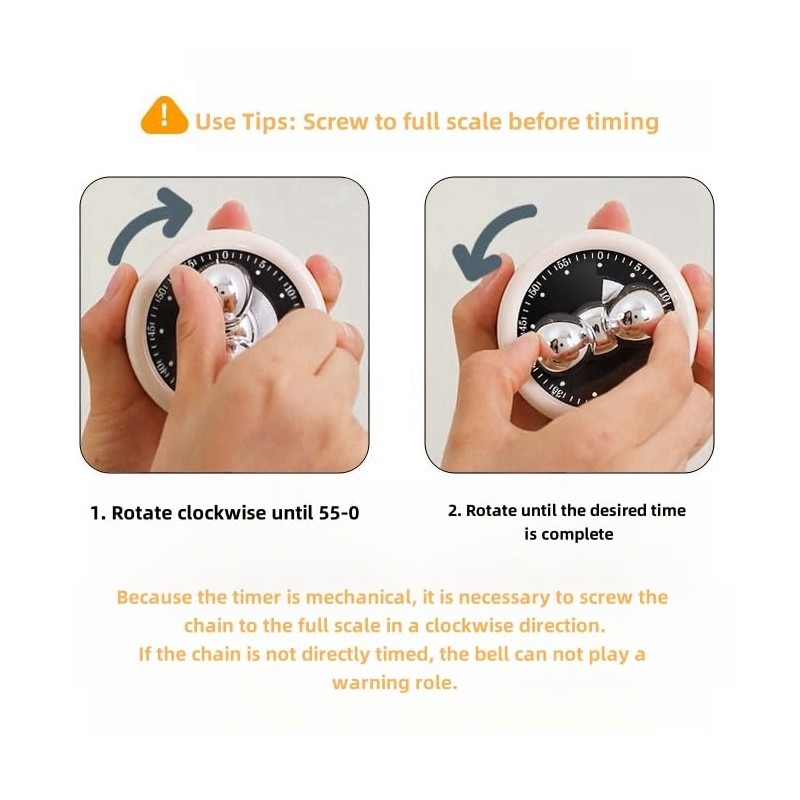 ! Use Tips: Screw to full scale before timing

55 0 5 10 50 45 40

55 0 5 10 50 45 35

1. Rotate clockwise until 55-0

2. Rotate until the desired time is complete

Because the timer is mechanical, it is necessary to screw the chain to the full scale in a clockwise direction.
If the chain is not directly timed, the bell can not play a warning role.