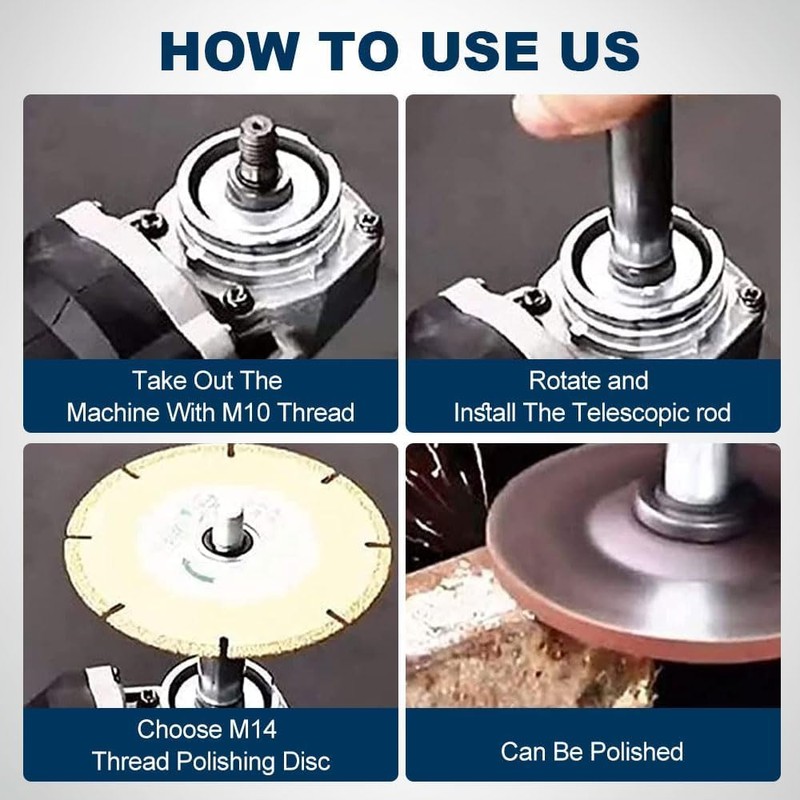 HOW TO USE US

Take Out The Machine With M10 Thread

Rotate and Install The Telescopic rod

Choose M14 Thread Polishing Disc

Can Be Polished