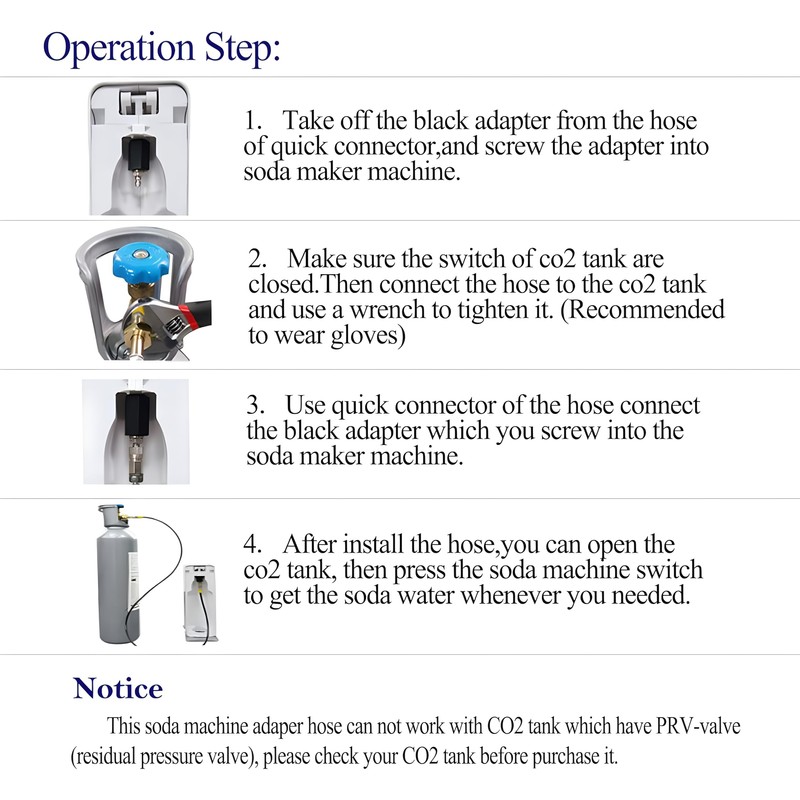 Operation Step:

1. Take off the black adapter from the hose of quick connector,and screw the adapter into soda maker machine.

2. Make sure the switch of co2 tank are closed.Then connect the hose to the co2 tank and use a wrench to tighten it. (Recommended to wear gloves)

3. Use quick connector of the hose connect the black adapter which you screw into the soda maker machine.

4. After install the hose,you can open the co2 tank, then press the soda machine switch to get the soda water whenever you needed.

Notice

This soda machine adaper hose can not work with CO2 tank which have PRV-valve (residual pressure valve), please check your CO2 tank before purchase it.