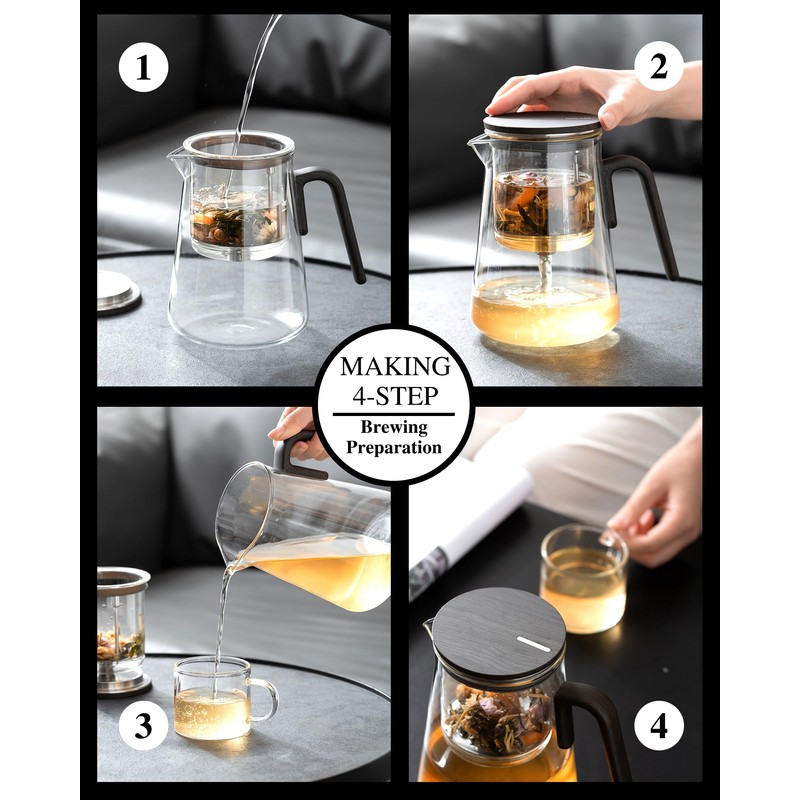 1

2

MAKING
4-STEP

Brewing
Preparation

3

4