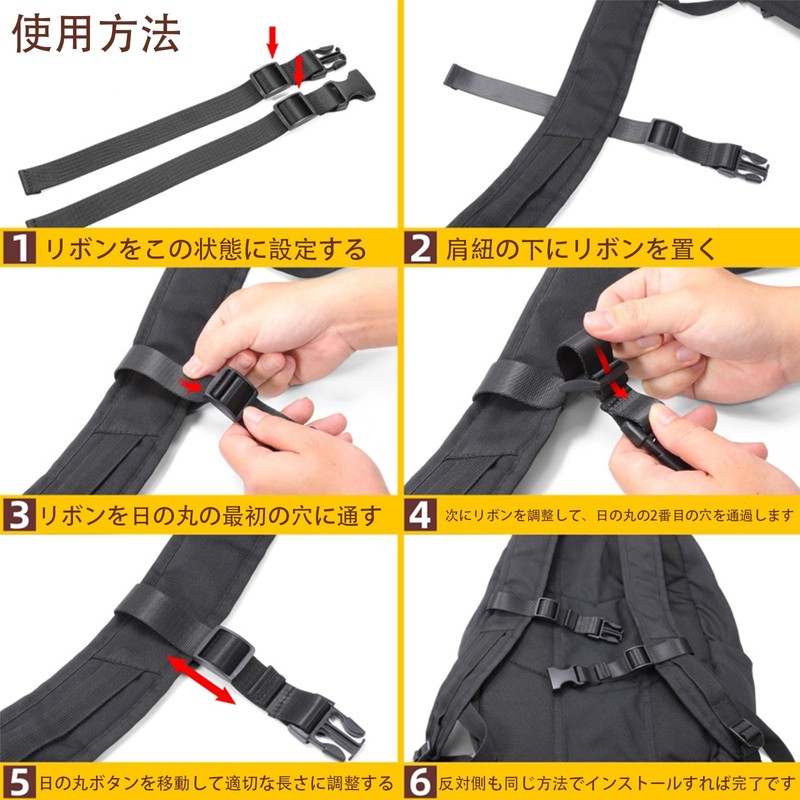 使用方法

1 リボンをこの状態に設定する

2 肩紐の下にリボンを置く

3 リボンを日の丸の最初の穴に通す

4 次にリボンを調整して、日の丸の2番目の穴を通過します

5 日の丸ボタンを移動して適切な長さに調整する

6 反対側も同じ方法でインストールすれば完了です