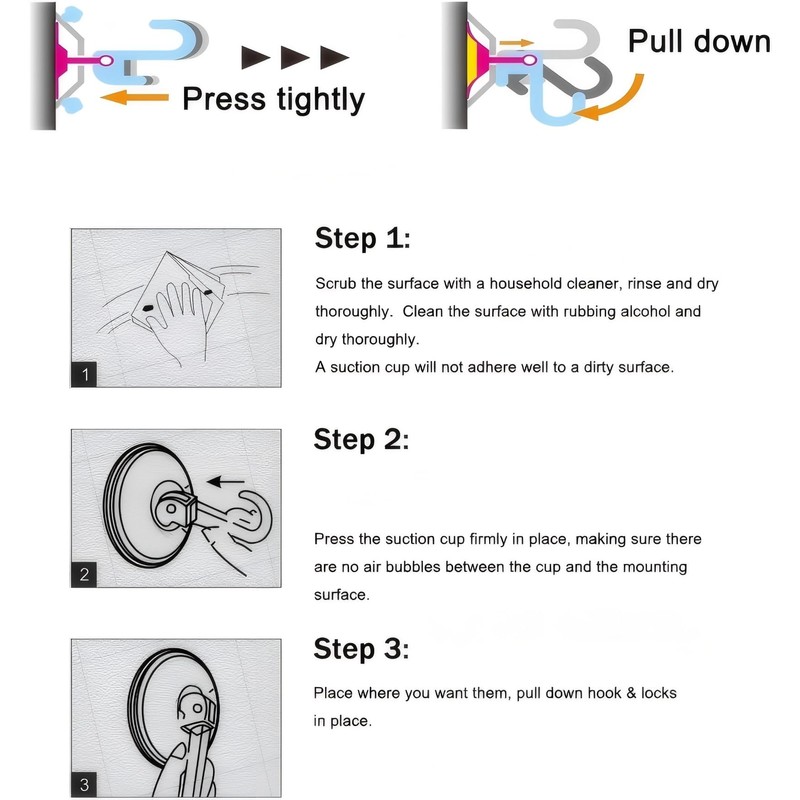 Press tightly

Pull down

1

Step 1:

Scrub the surface with a household cleaner, rinse and dry thoroughly. Clean the surface with rubbing alcohol and dry thoroughly.
A suction cup will not adhere well to a dirty surface.

2

Step 2:

Press the suction cup firmly in place, making sure there are no air bubbles between the cup and the mounting surface.

3

Step 3:

Place where you want them, pull down hook & locks in place.