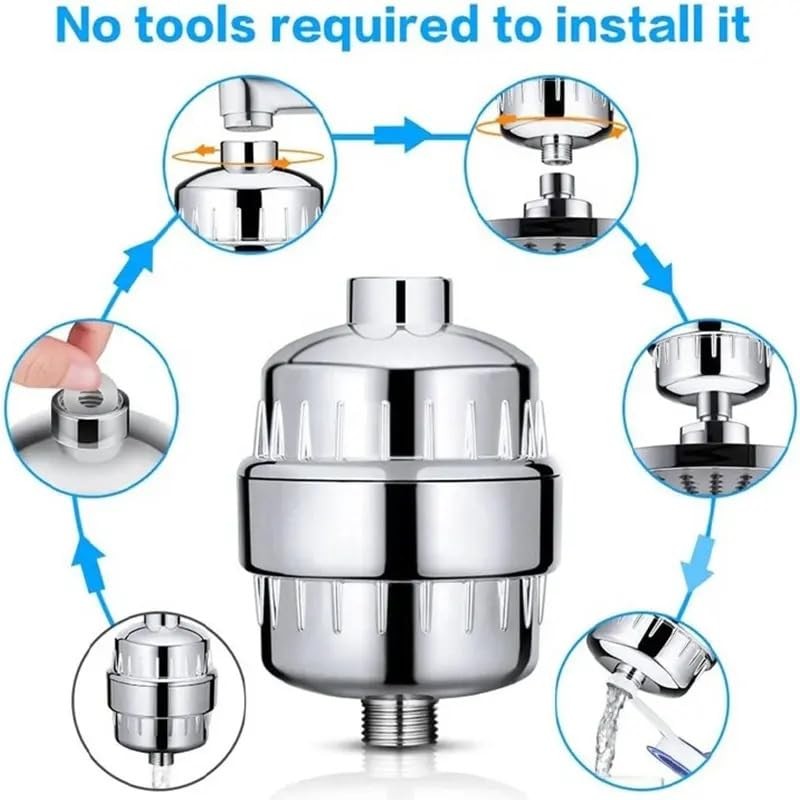 No tools required to install it