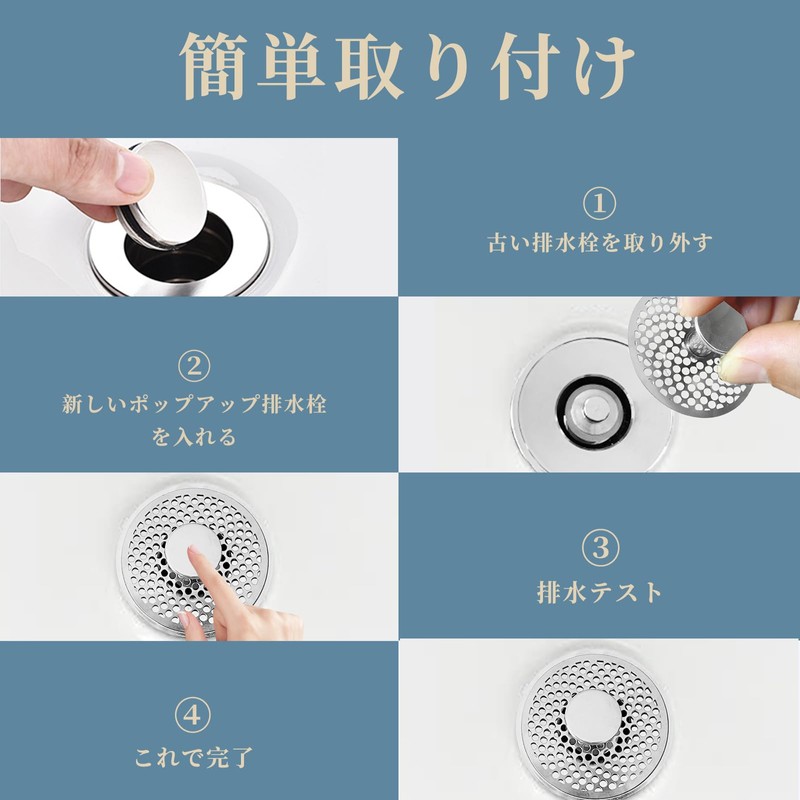 簡単取り付け

①
古い排水栓を取り外す

②
新しいポップアップ排水栓を入れる

③
排水テスト

④
これで完了