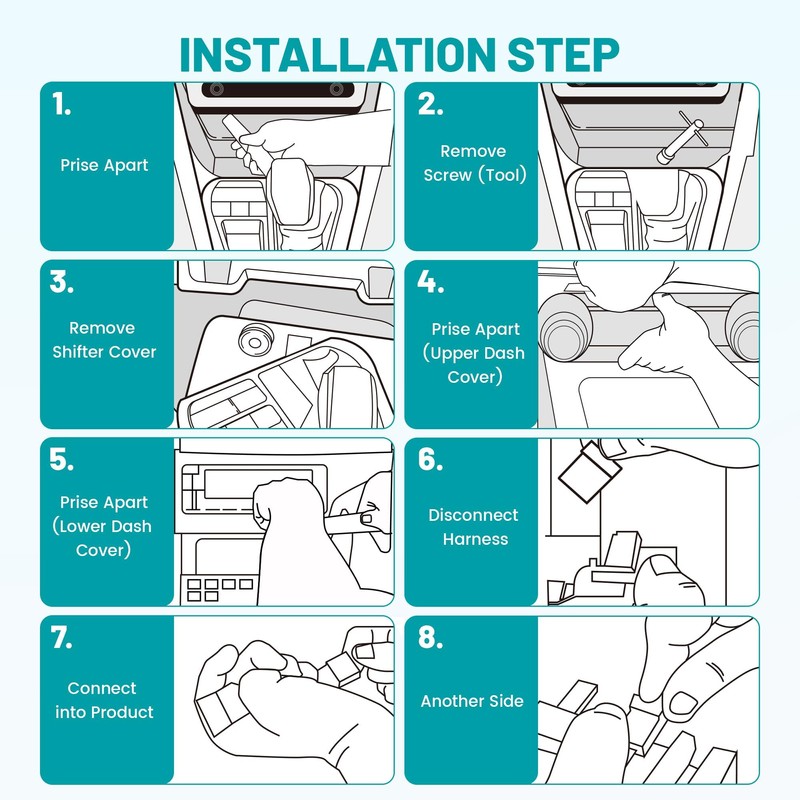 INSTALLATION STEP

1.
Prise Apart

2.
Remove Screw (Tool)

3.
Remove Shifter Cover

4.
Prise Apart (Upper Dash Cover)

5.
Prise Apart (Lower Dash Cover)

6.
Disconnect Harness

7.
Connect into Product

8.
Another Side