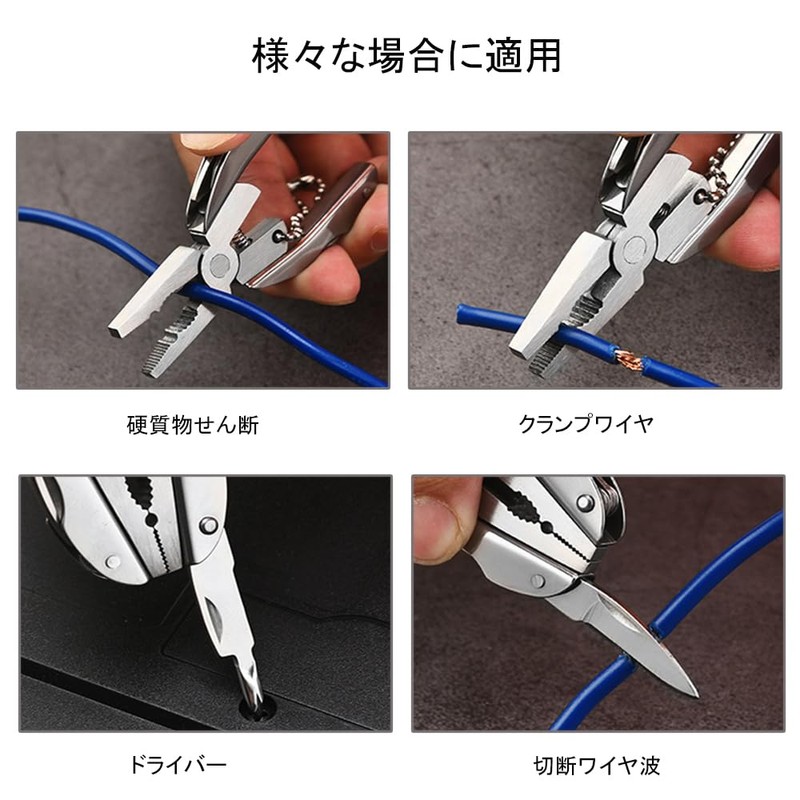 様々な場合に適用

硬質物せん断

クランプワイヤ

ドライバー

切断ワイヤ波