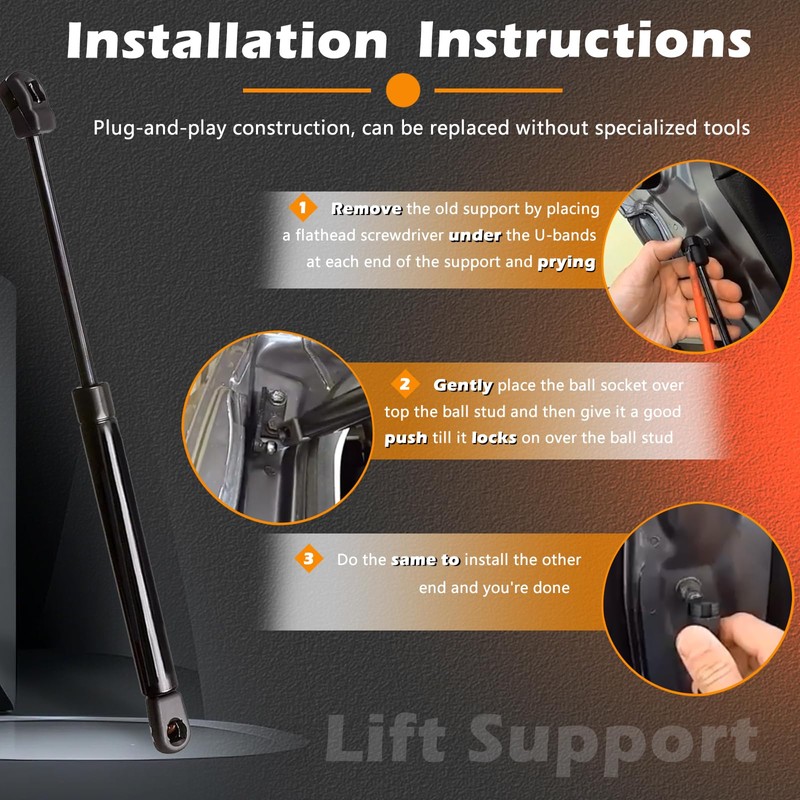 Installation Instructions

Plug-and-play construction, can be replaced without specialized tools

1 Remove the old support by placing a flathead screwdriver under the U-bands at each end of the support and prying

2 Gently place the ball socket over top the ball stud and then give it a good push till it locks on over the ball stud

3 Do the same to install the other end and you're done

Lift Support