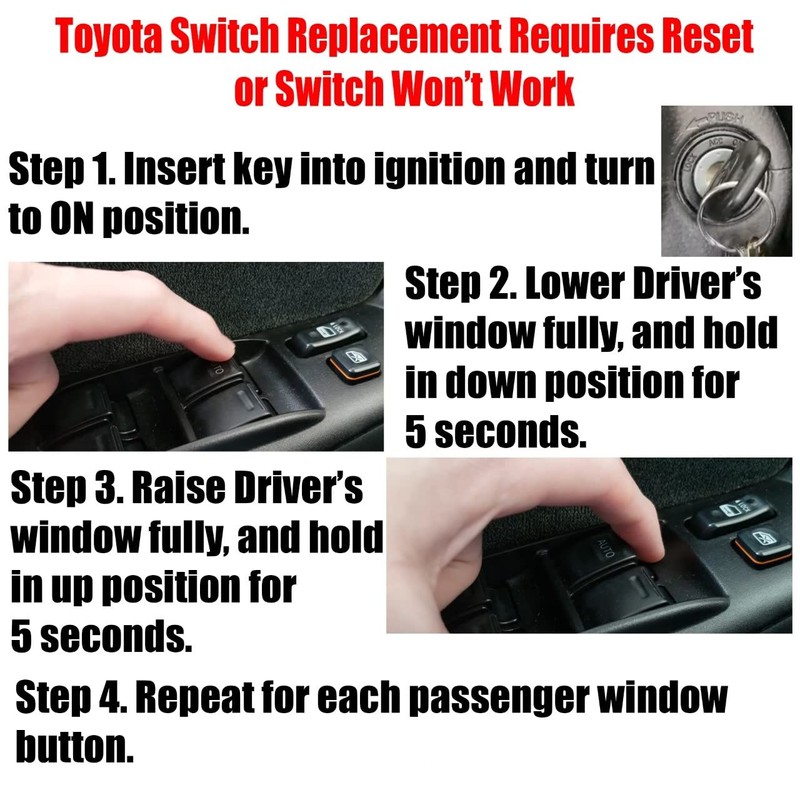 Toyota Switch Replacement Requires Reset or Switch Won't Work

Step 1. Insert key into ignition and turn to ON position.

PUSH
LOCK
ACC
ON

Step 2. Lower Driver's window fully, and hold in down position for 5 seconds.

AUTO

Step 3. Raise Driver's window fully, and hold in up position for 5 seconds.

AUTO

Step 4. Repeat for each passenger window button.