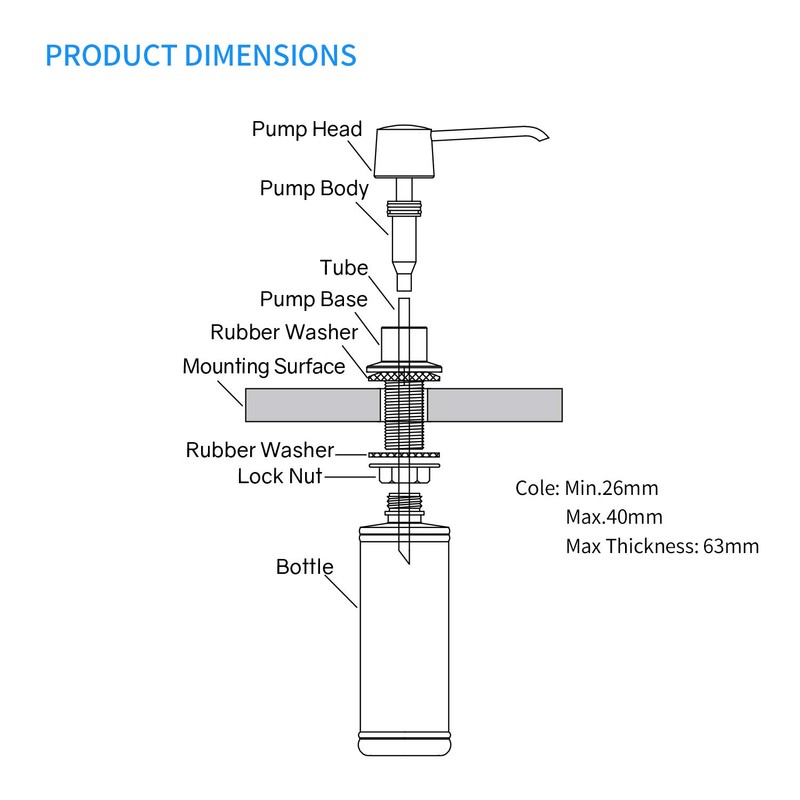 PRODUCT DIMENSIONS

Pump Head
Pump Body
Tube
Pump Base
Rubber Washer
Mounting Surface
Rubber Washer
Lock Nut
Bottle

Cole: Min.26mm
Max.40mm
Max Thickness: 63mm