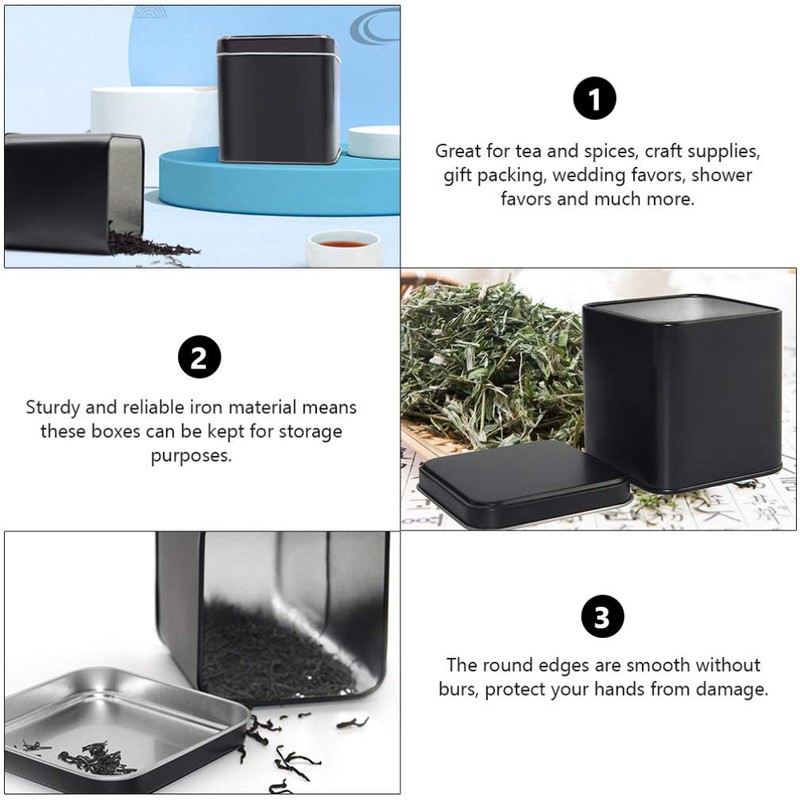 1

Great for tea and spices, craft supplies, gift packing, wedding favors, shower favors and much more.

2

Sturdy and reliable iron material means these boxes can be kept for storage purposes.

3

The round edges are smooth without burs, protect your hands from damage.