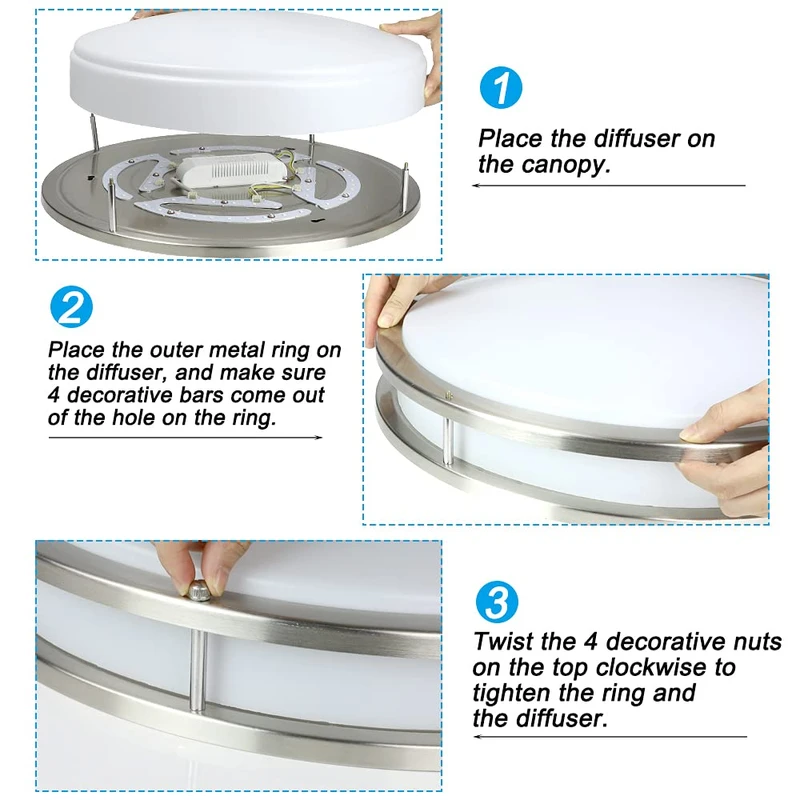 1

Place the diffuser on the canopy.

2

Place the outer metal ring on the diffuser, and make sure 4 decorative bars come out of the hole on the ring.

3

Twist the 4 decorative nuts on the top clockwise to tighten the ring and the diffuser.