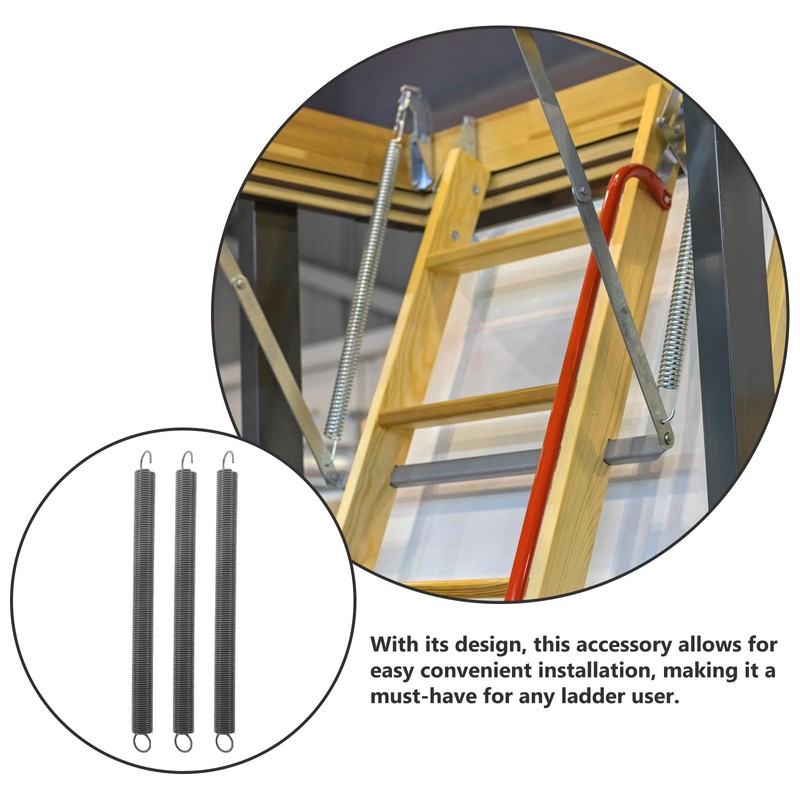 With its design, this accessory allows for easy convenient installation, making it a must-have for any ladder user.