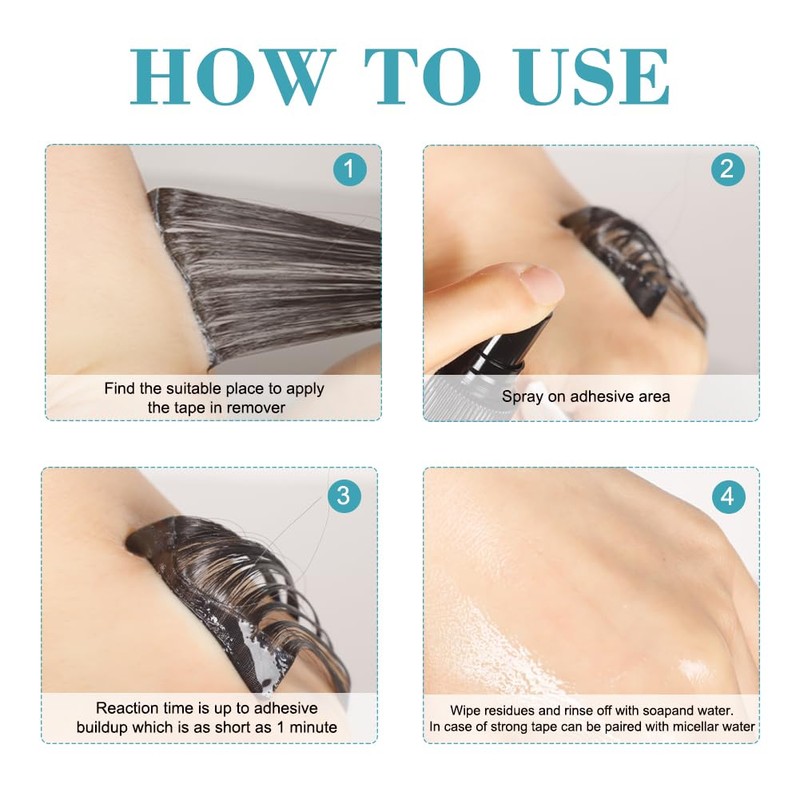 HOW TO USE

1
Find the suitable place to apply the tape in remover

2
Spray on adhesive area

3
Reaction time is up to adhesive buildup which is as short as 1 minute

4
Wipe residues and rinse off with soapand water. In case of strong tape can be paired with micellar water