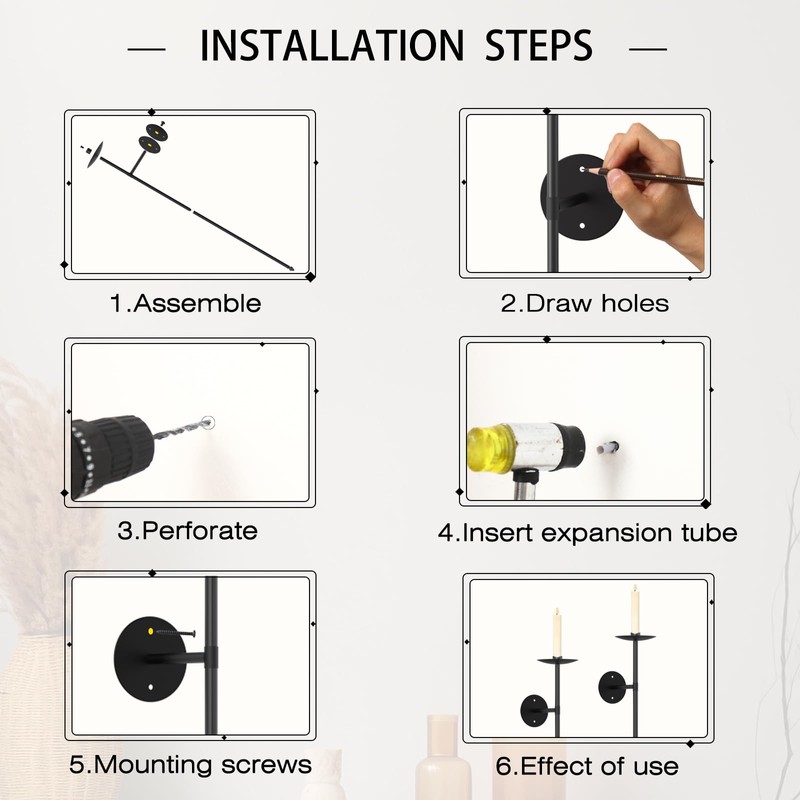 — INSTALLATION STEPS —

1.Assemble

2.Draw holes

3.Perforate

4.Insert expansion tube

5.Mounting screws

6.Effect of use