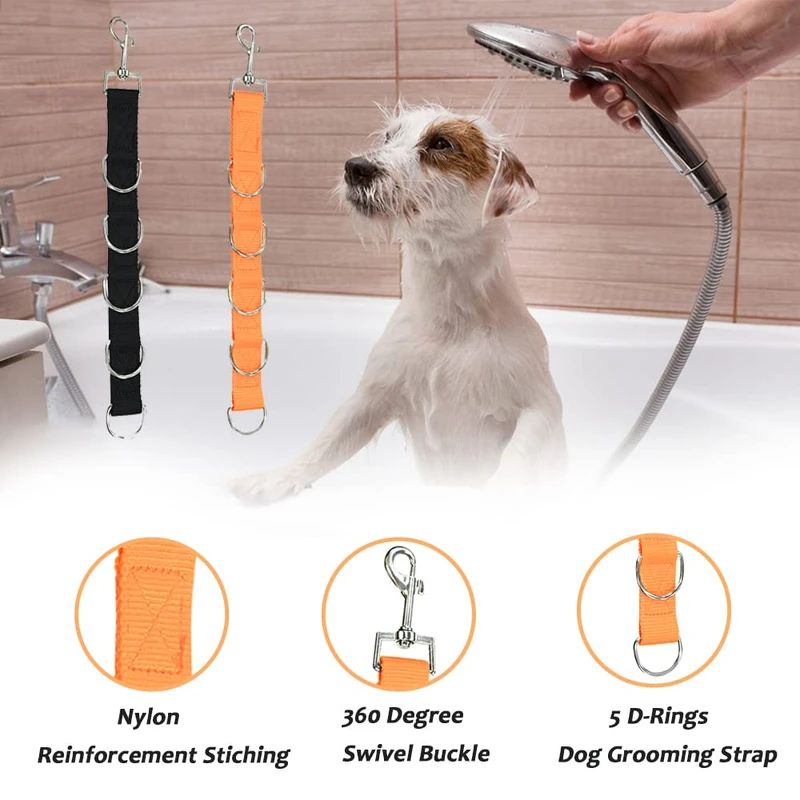 Nylon
Reinforcement Stiching

360 Degree
Swivel Buckle

5 D-Rings
Dog Grooming Strap