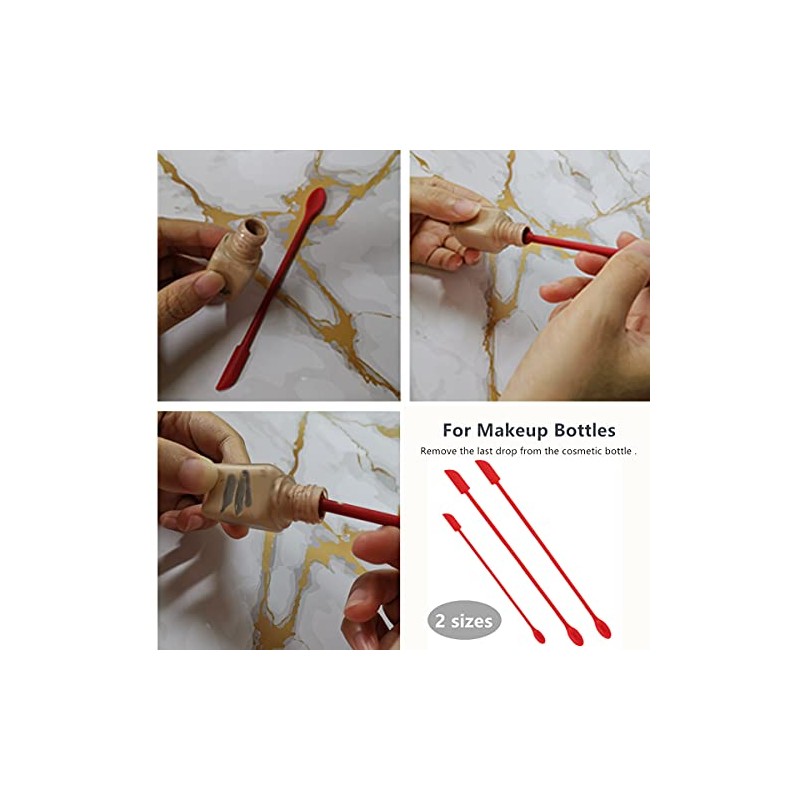 For Makeup Bottles

Remove the last drop from the cosmetic bottle .

2 sizes