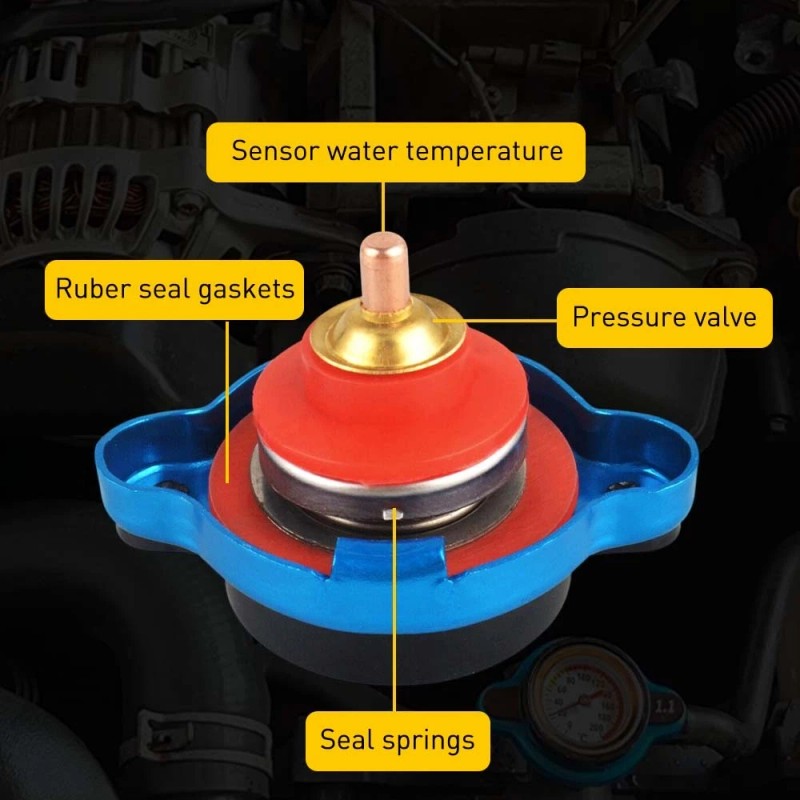 Sensor water temperature

Ruber seal gaskets

Pressure valve

Seal springs

1.1