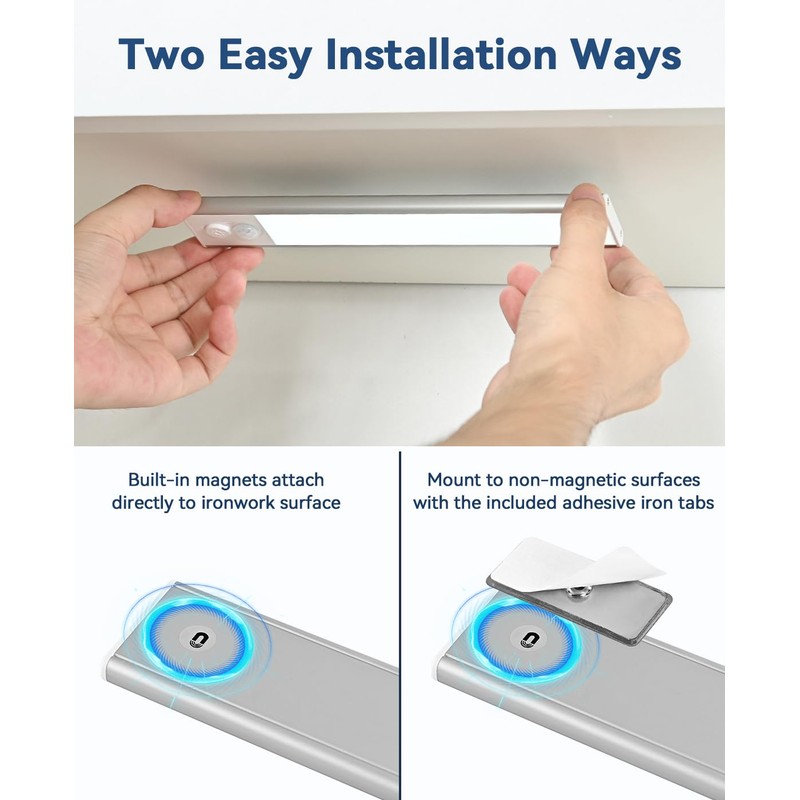 Two Easy Installation Ways

Built-in magnets attach directly to ironwork surface

Mount to non-magnetic surfaces with the included adhesive iron tabs