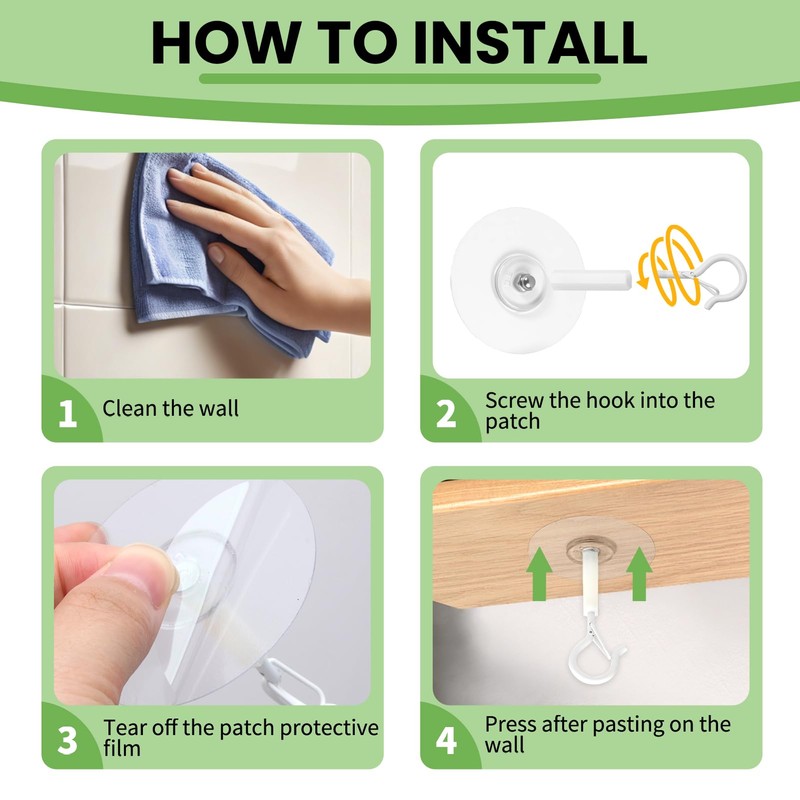 HOW TO INSTALL

1 Clean the wall

2 Screw the hook into the patch

3 Tear off the patch protective film

4 Press after pasting on the wall