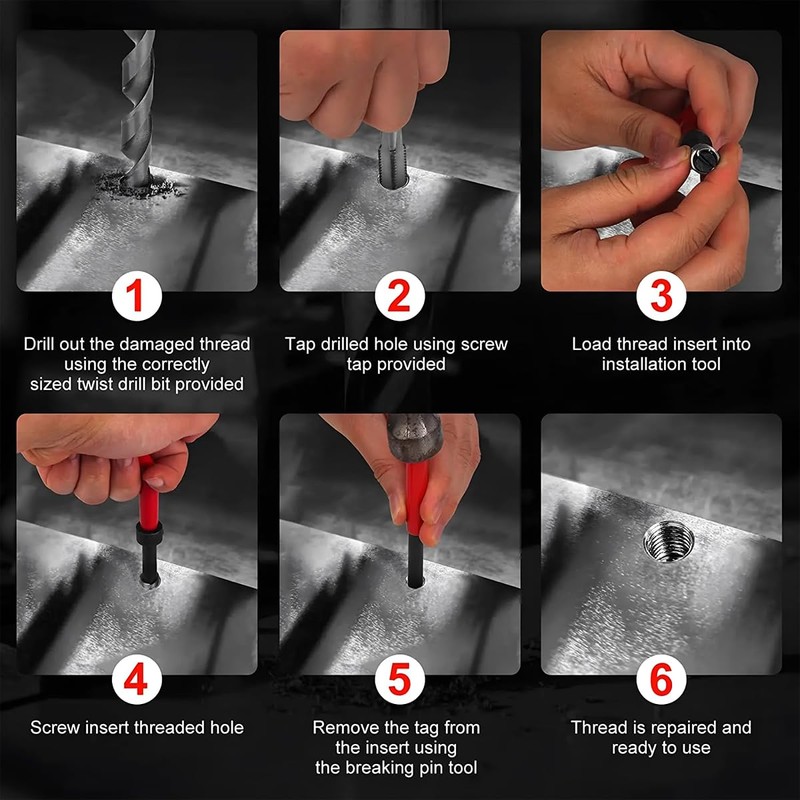 1
Drill out the damaged thread using the correctly sized twist drill bit provided

2
Tap drilled hole using screw tap provided

3
Load thread insert into installation tool

4
Screw insert threaded hole

5
Remove the tag from the insert using the breaking pin tool

6
Thread is repaired and ready to use