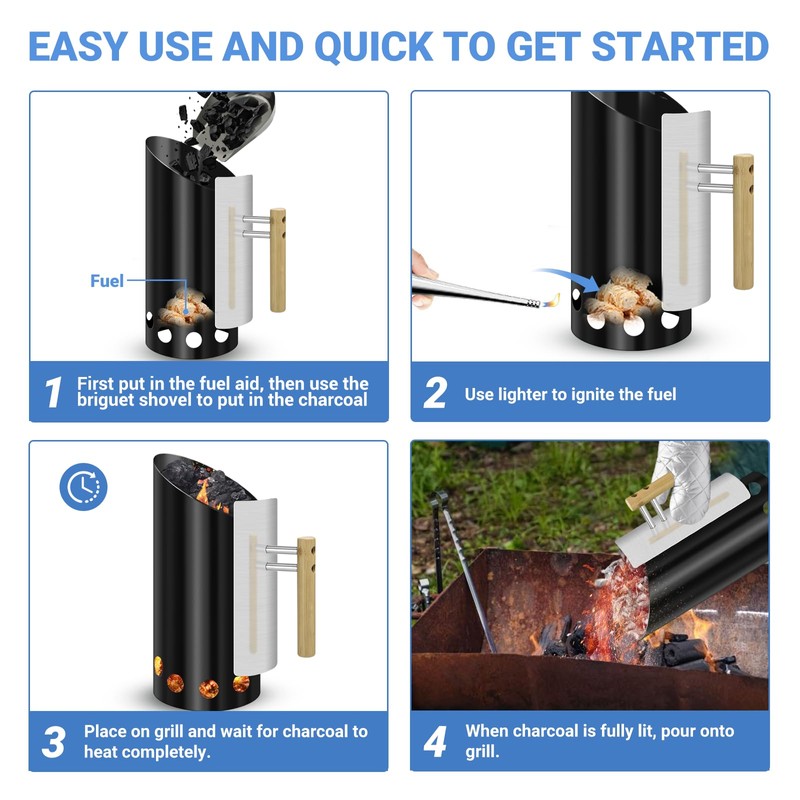 EASY USE AND QUICK TO GET STARTED

Fuel

1 First put in the fuel aid, then use the briguet shovel to put in the charcoal

2 Use lighter to ignite the fuel

3 Place on grill and wait for charcoal to heat completely.

4 When charcoal is fully lit, pour onto grill.