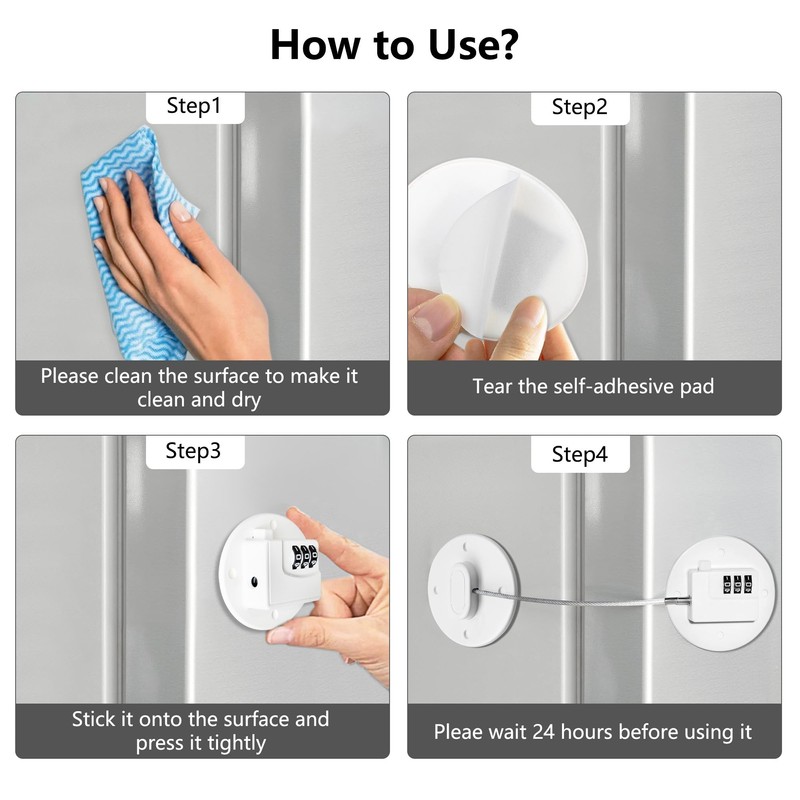 How to Use?

Step1

Please clean the surface to make it clean and dry

Step2

Tear the self-adhesive pad

Step3

Stick it onto the surface and press it tightly

Step4

Pleae wait 24 hours before using it