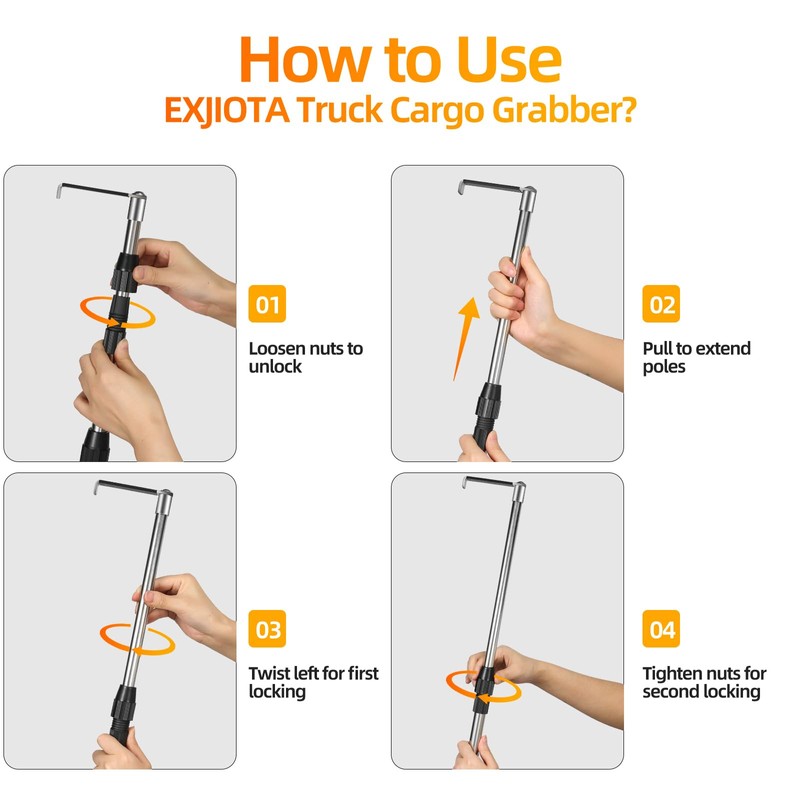 How to Use
EXJIOTA Truck Cargo Grabber?

01
Loosen nuts to unlock

02
Pull to extend poles

03
Twist left for first locking

04
Tighten nuts for second locking