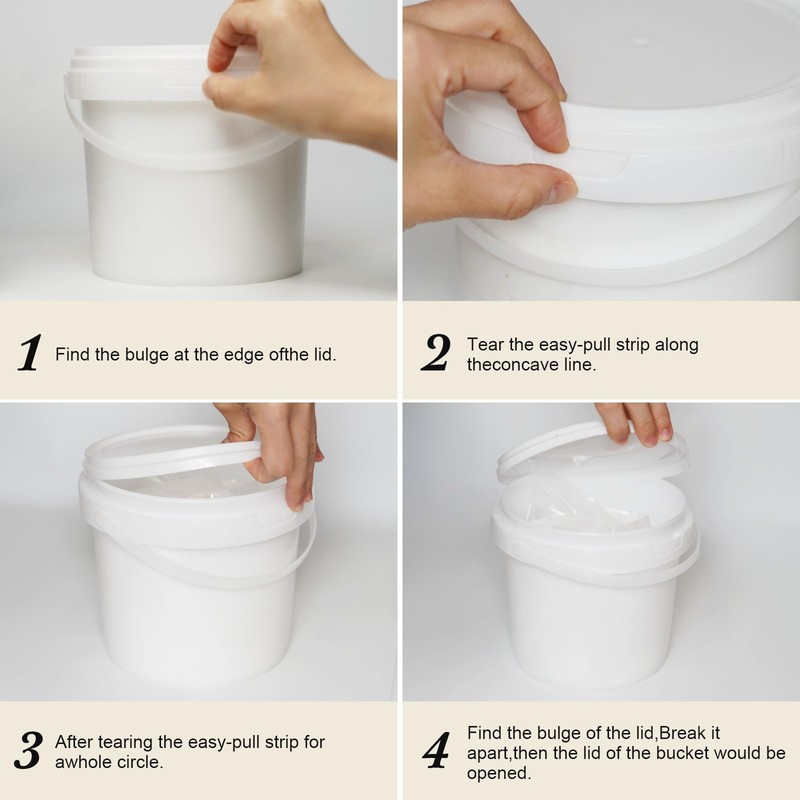 1 Find the bulge at the edge ofthe lid.

2 Tear the easy-pull strip along theconcave line.

3 After tearing the easy-pull strip for awhole circle.

4 Find the bulge of the lid,Break it apart,then the lid of the bucket would be opened.