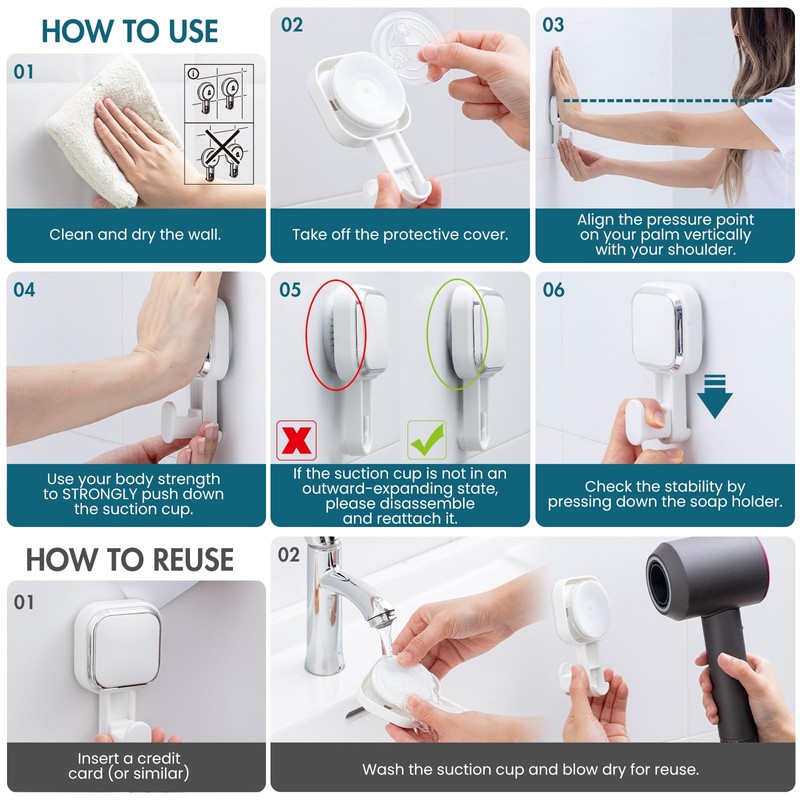 HOW TO USE

01

Clean and dry the wall.

02

Take off the protective cover.

03

Align the pressure point on your palm vertically with your shoulder.

04

Use your body strength to STRONGLY push down the suction cup.

05

If the suction cup is not in an outward-expanding state, please disassemble and reattach it.

06

Check the stability by pressing down the soap holder.

HOW TO REUSE

01

Insert a credit card (or similar)

02

Wash the suction cup and blow dry for reuse.