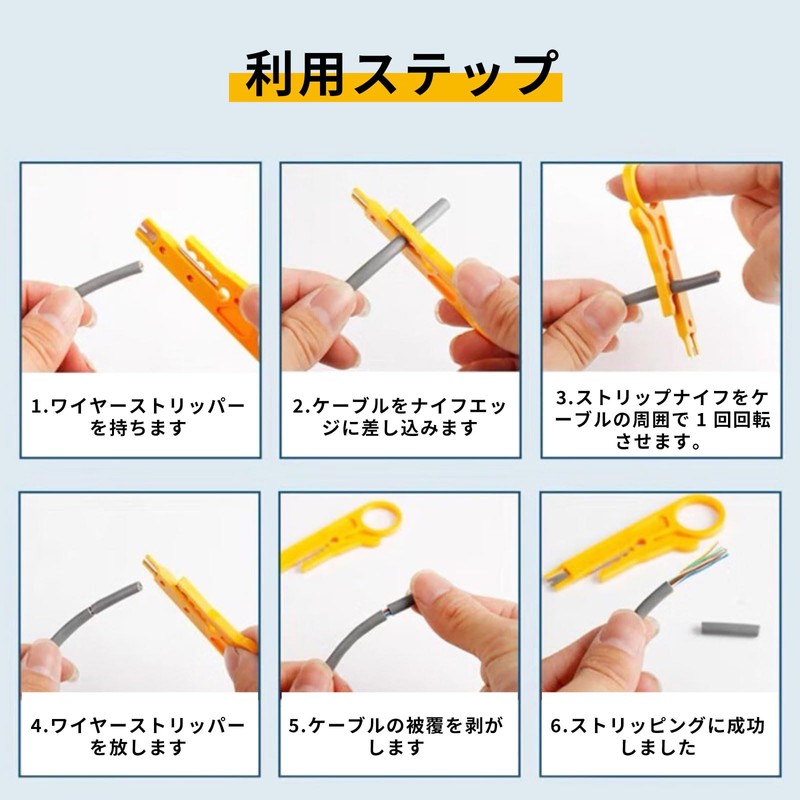 利用ステップ

1.ワイヤーストリッパーを持ちます

2.ケーブルをナイフエッジに差し込みます

3.ストリップナイフをケーブルの周囲で 1 回回転させます。

4.ワイヤーストリッパーを放します

5.ケーブルの被覆を剥がします

6.ストリッピングに成功しました