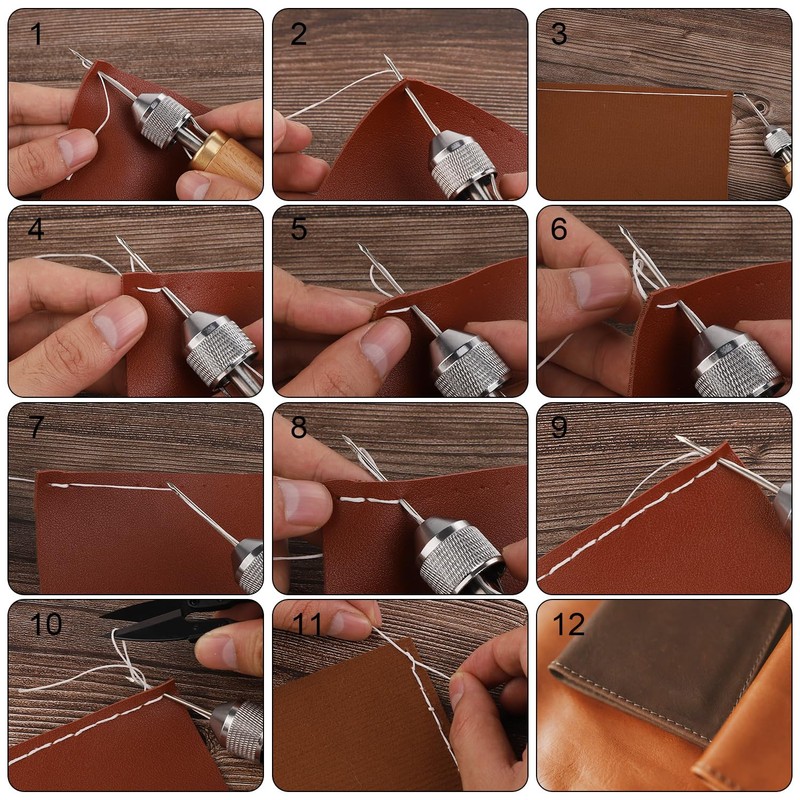 1

2

3

4

5

6

7

8

9

10

11

12