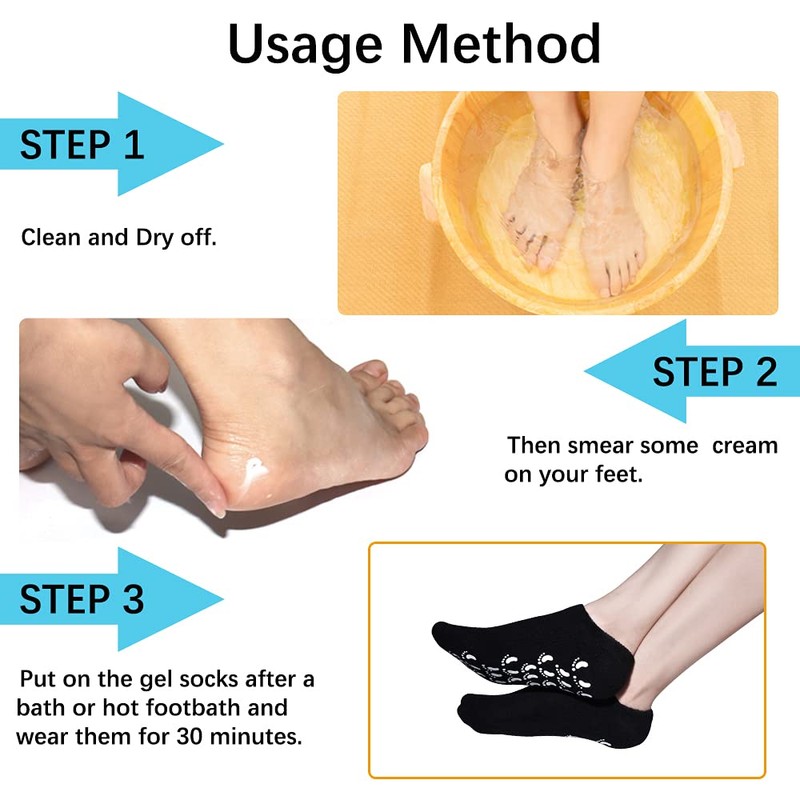 Usage Method

STEP 1

Clean and Dry off.

STEP 2

Then smear some cream on your feet.

STEP 3

Put on the gel socks after a bath or hot footbath and wear them for 30 minutes.