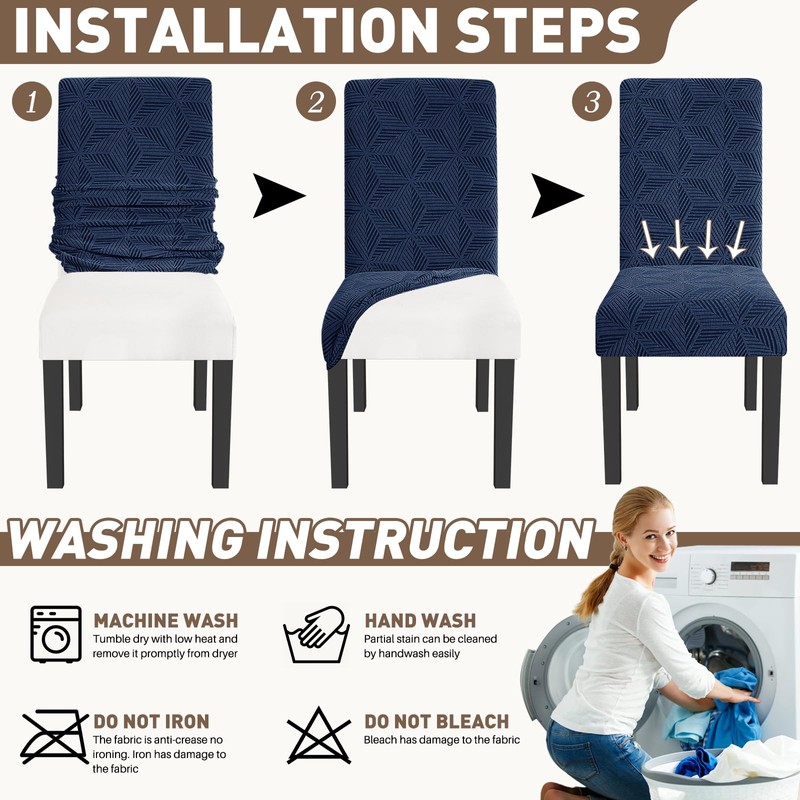 INSTALLATION STEPS

1

2

3

WASHING INSTRUCTION

MACHINE WASH
Tumble dry with low heat and remove it promptly from dryer

HAND WASH
Partial stain can be cleaned by handwash easily

DO NOT IRON
The fabric is anti-crease no ironing. Iron has damage to the fabric

DO NOT BLEACH
Bleach has damage to the fabric