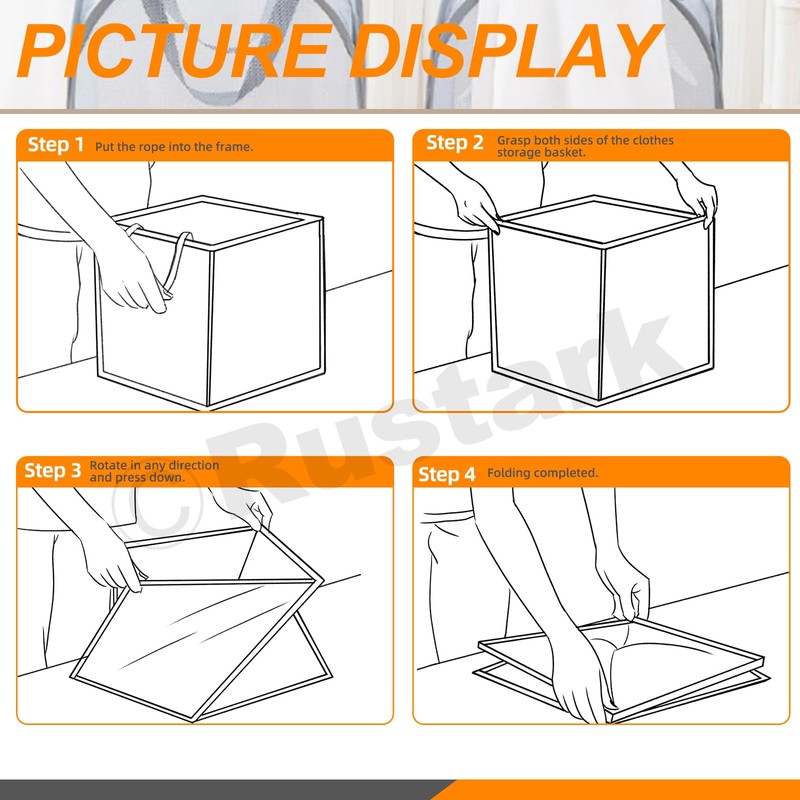 PICTURE DISPLAY

Step 1 Put the rope into the frame.

Step 2 Grasp both sides of the clothes storage basket.

Step 3 Rotate in any direction and press down.

Step 4 Folding completed.

© Rustark