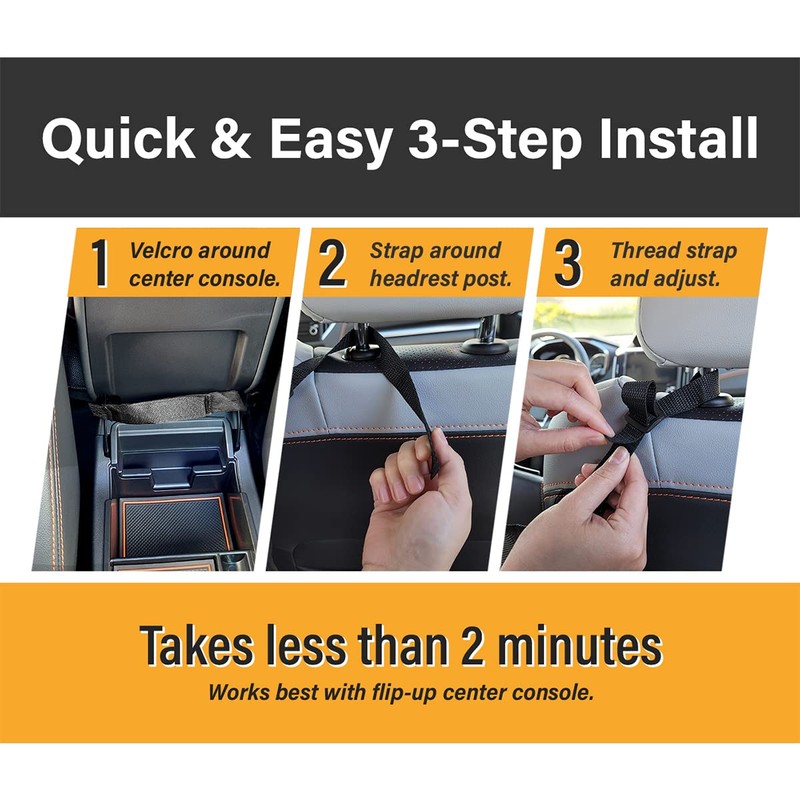 Quick & Easy 3-Step Install

1 Velcro around center console.

2 Strap around headrest post.

3 Thread strap and adjust.

Takes less than 2 minutes

Works best with flip-up center console.