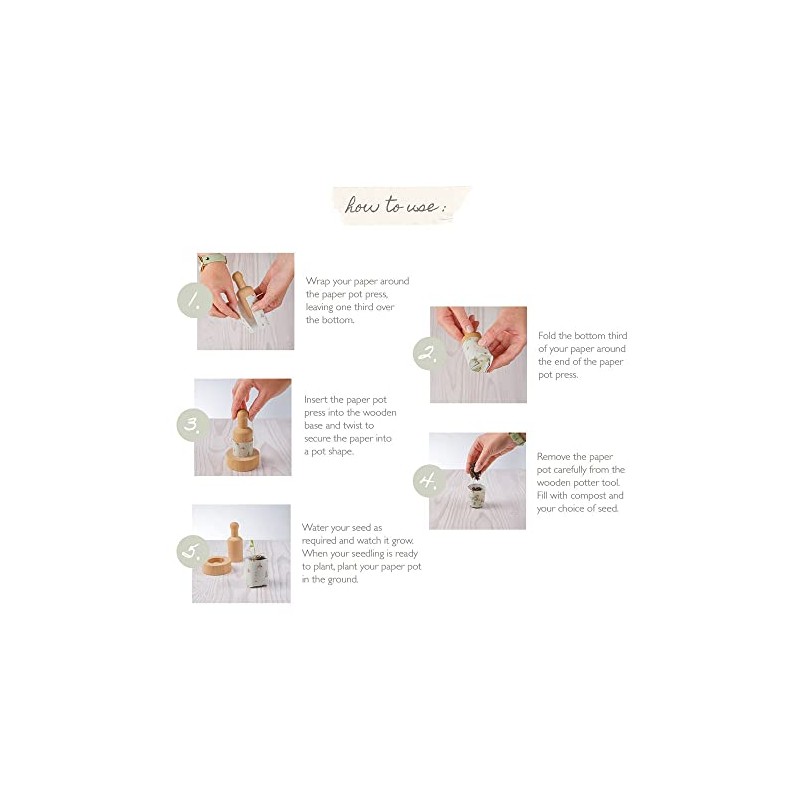 how to use:

1. Wrap your paper around the paper pot press, leaving one third over the bottom.

2. Fold the bottom third of your paper around the end of the paper pot press.

3. Insert the paper pot press into the wooden base and twist to secure the paper into a pot shape.

4. Remove the paper pot carefully from the wooden potter tool. Fill with compost and your choice of seed.

5. Water your seed as required and watch it grow. When your seedling is ready to plant, plant your paper pot in the ground.