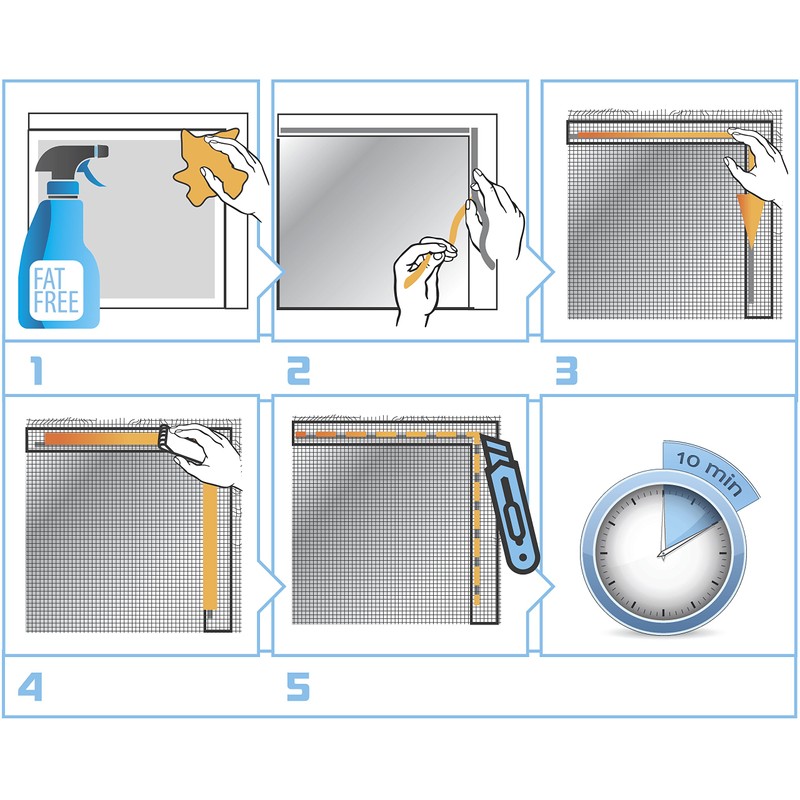 FAT FREE

1

2

3

4

5

10 min