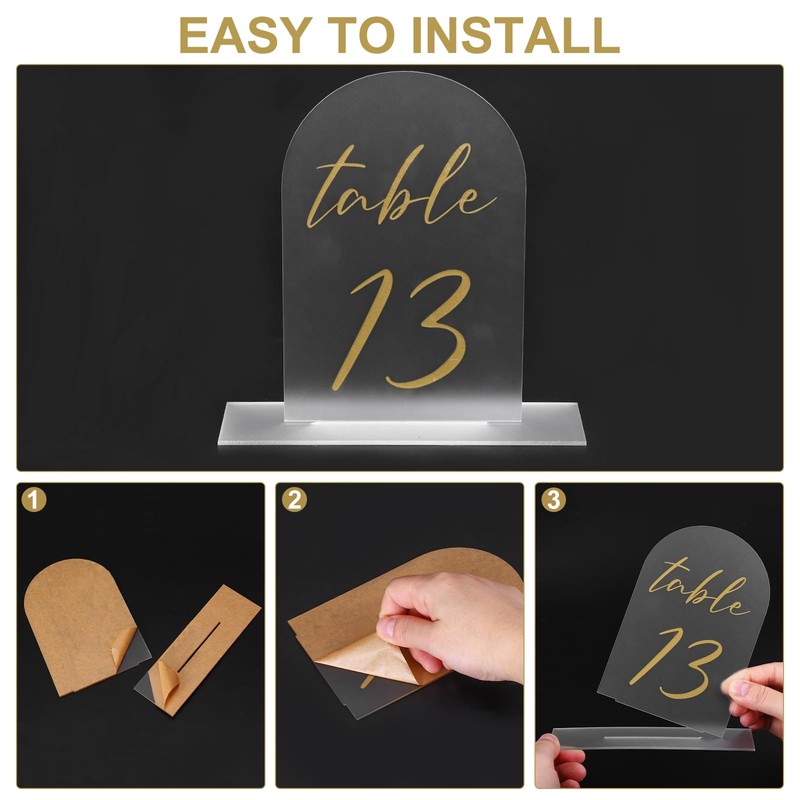 EASY TO INSTALL

table
13

1

2

3

table
13